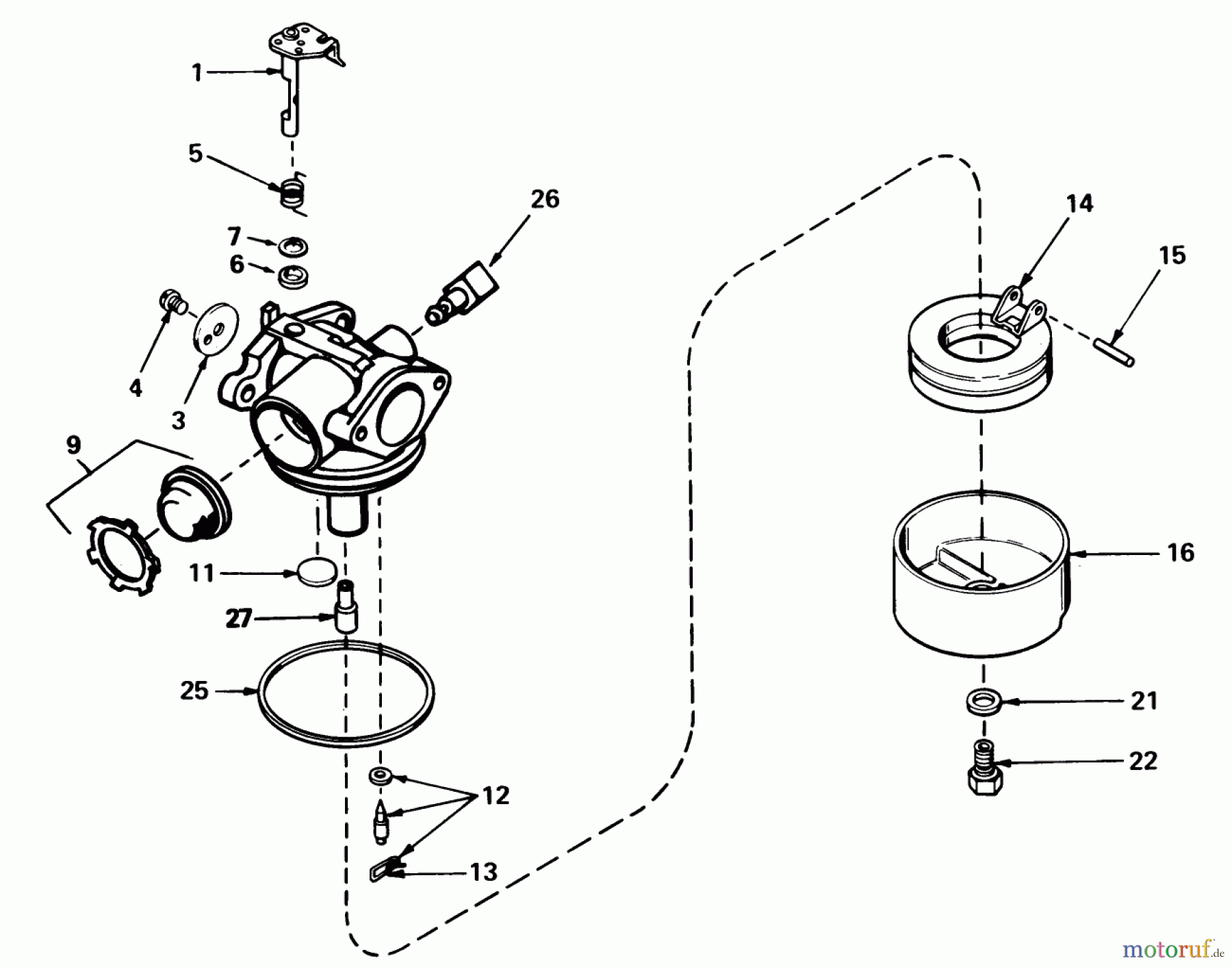 1
5
26
7
6
4
3
9
11
27
25
12
13
14
15
16
21
22
motoruf.de