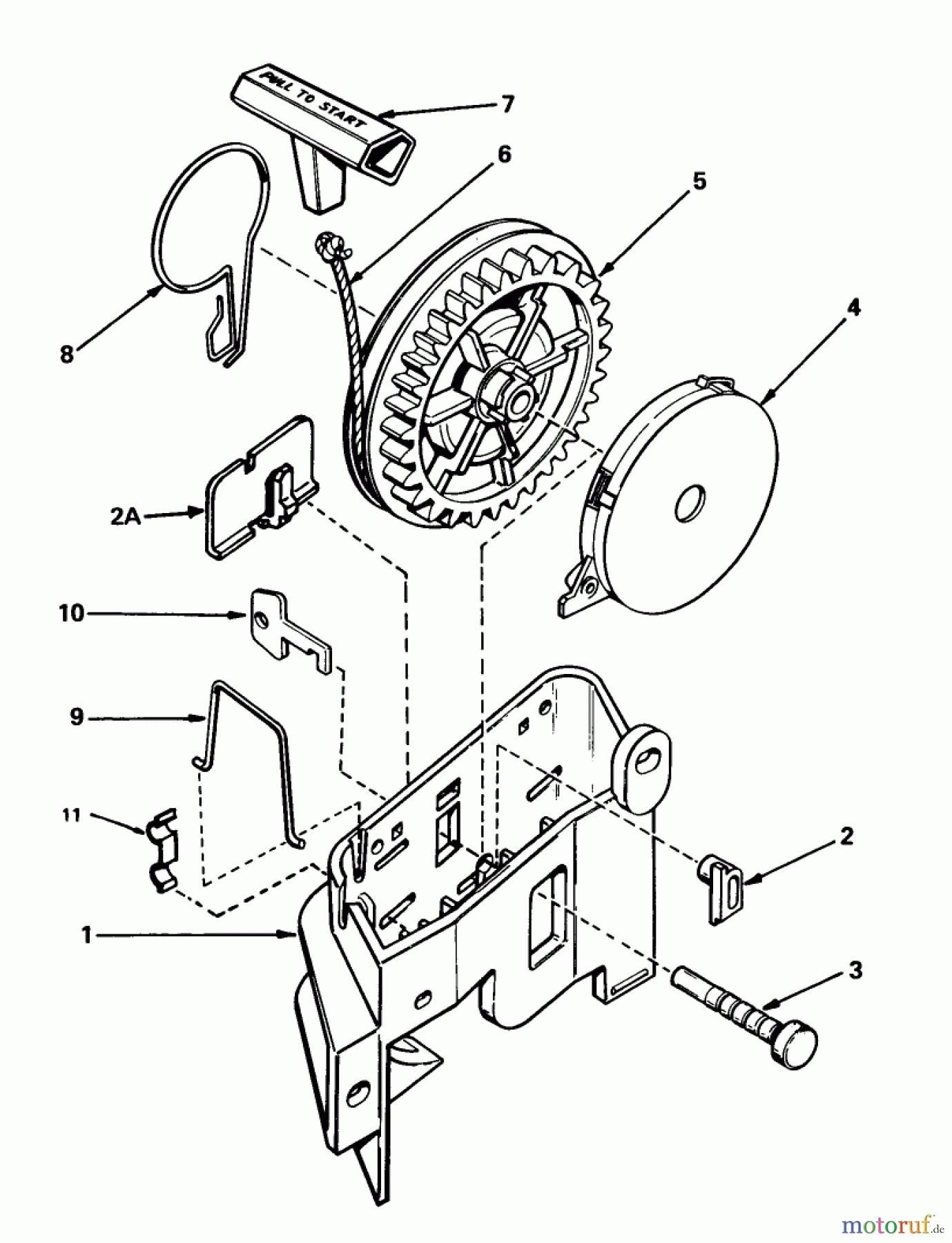 PULL TO START

7

6

5

4

8

2A

10

9

11

2

1

3

motoruf.de