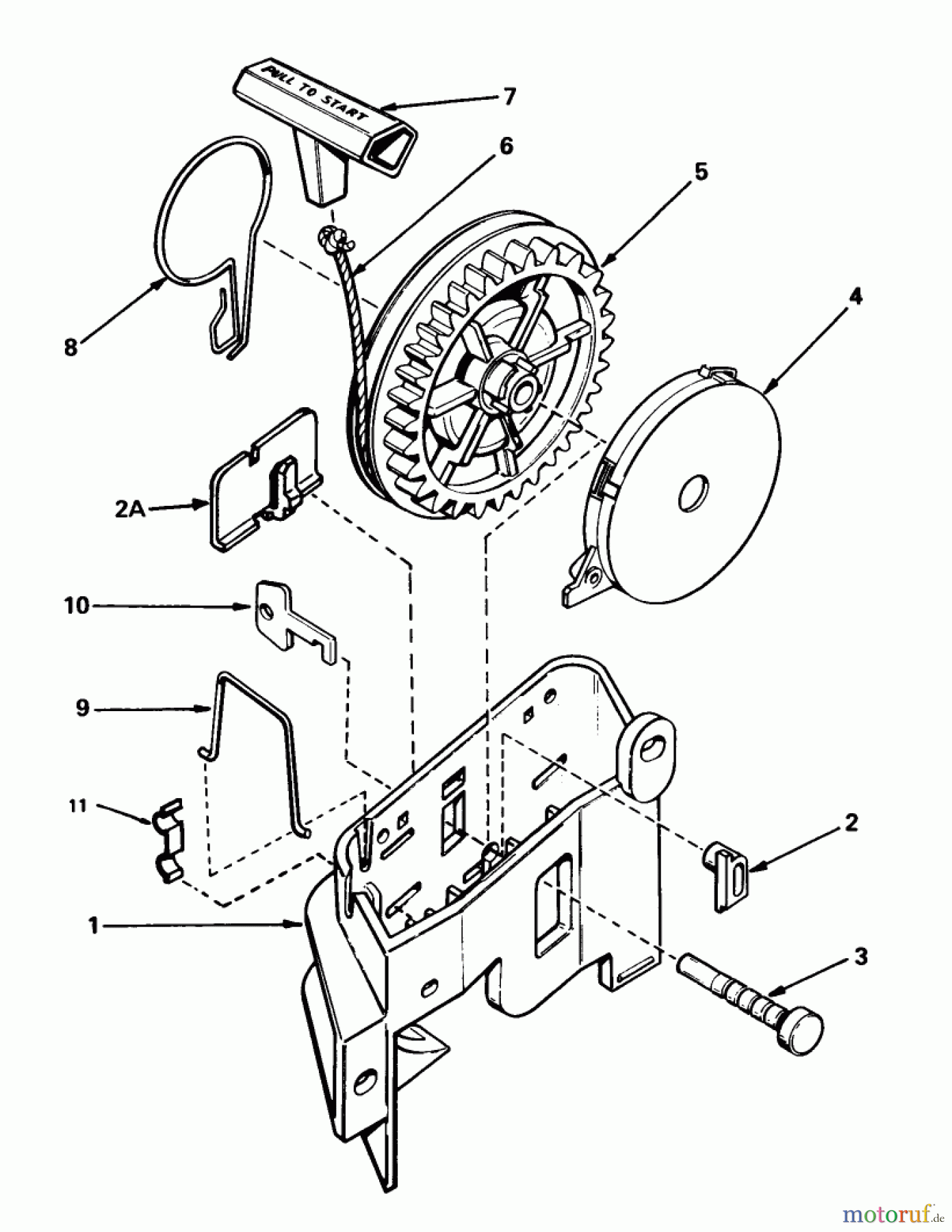 PULL TO START

7

6

5

4

8

2A

10

9

11

2

1

3

motoruf.de