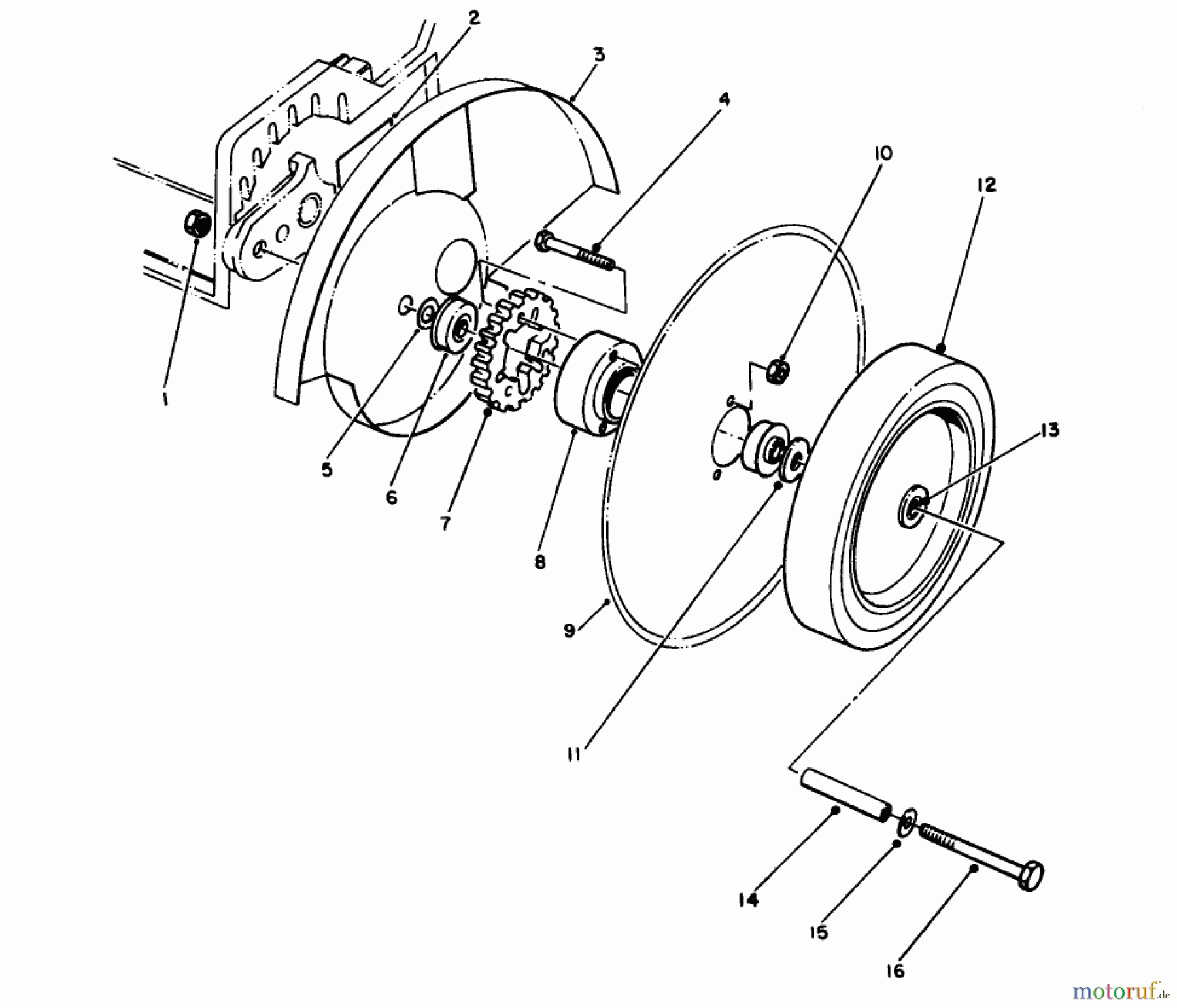 2
3
4
10
12
1
5
6
7
8
13
9
11
14
15
16
motoruf.de