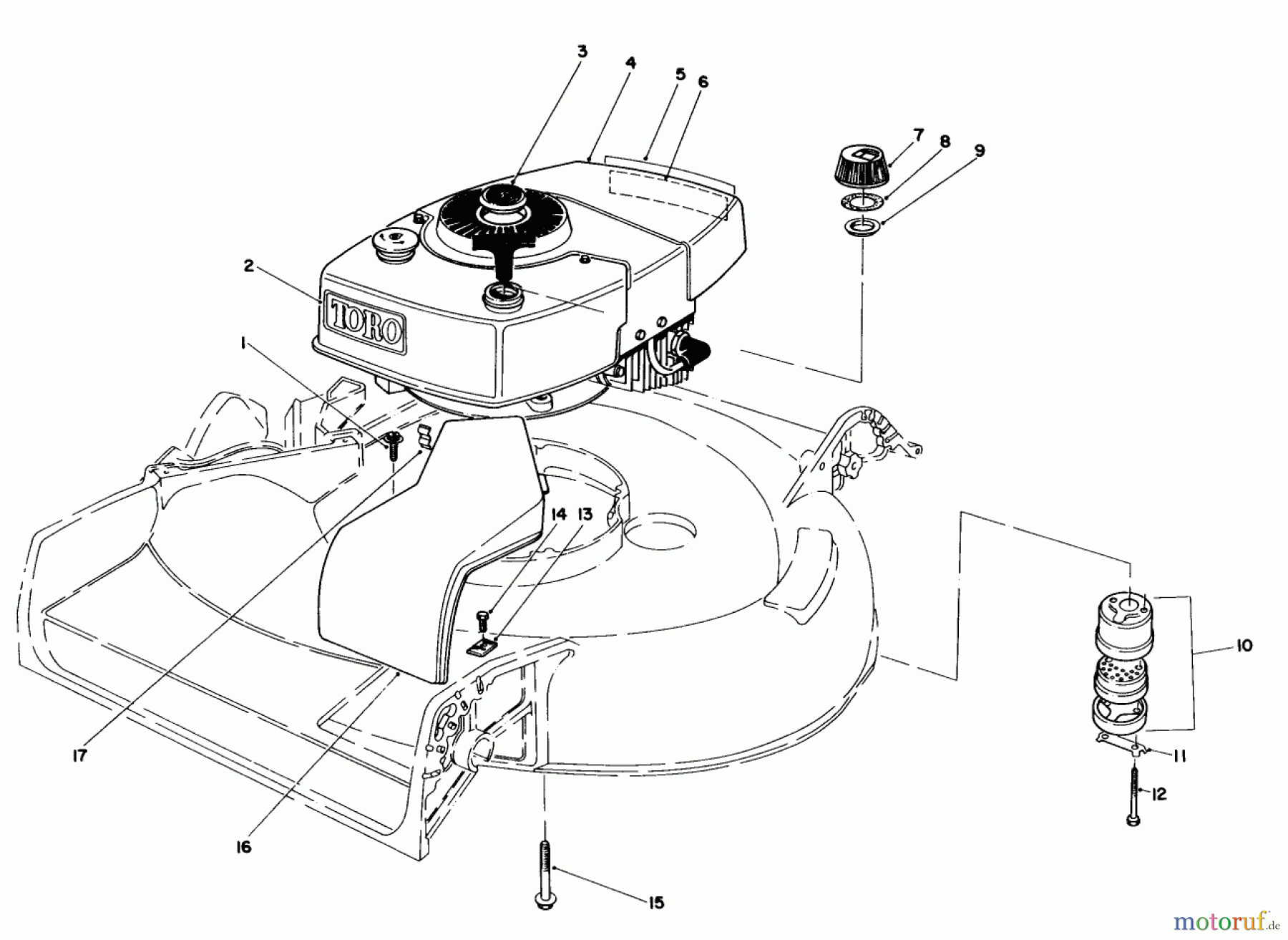 3
4
5
6
7
8
9
2
TORO
1
14
13
10
11
12
17
16
15
motoruf.de