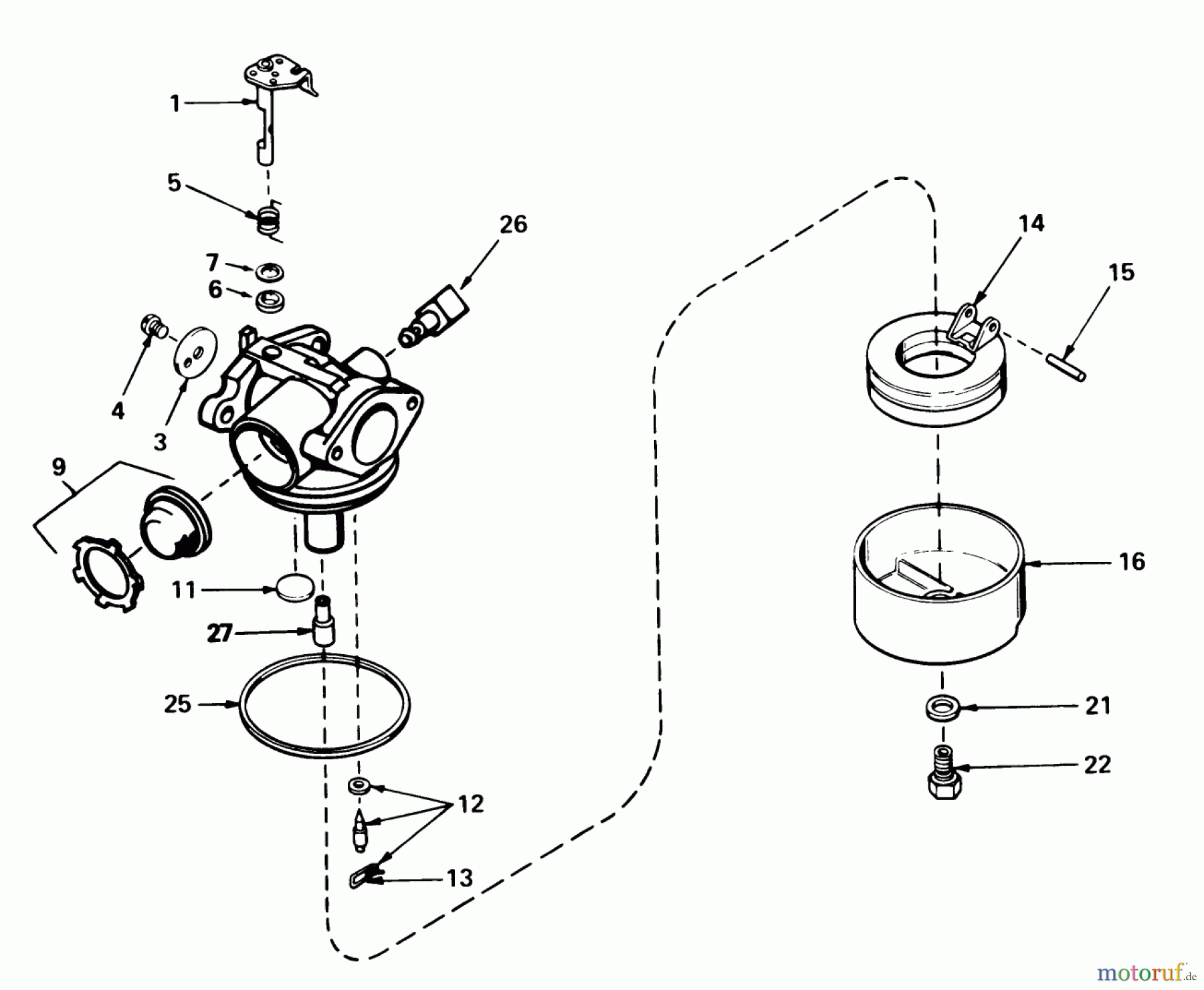 1
5
26
7
6
4
3
9
11
27
25
12
13
14
15
16
21
22
motoruf.de