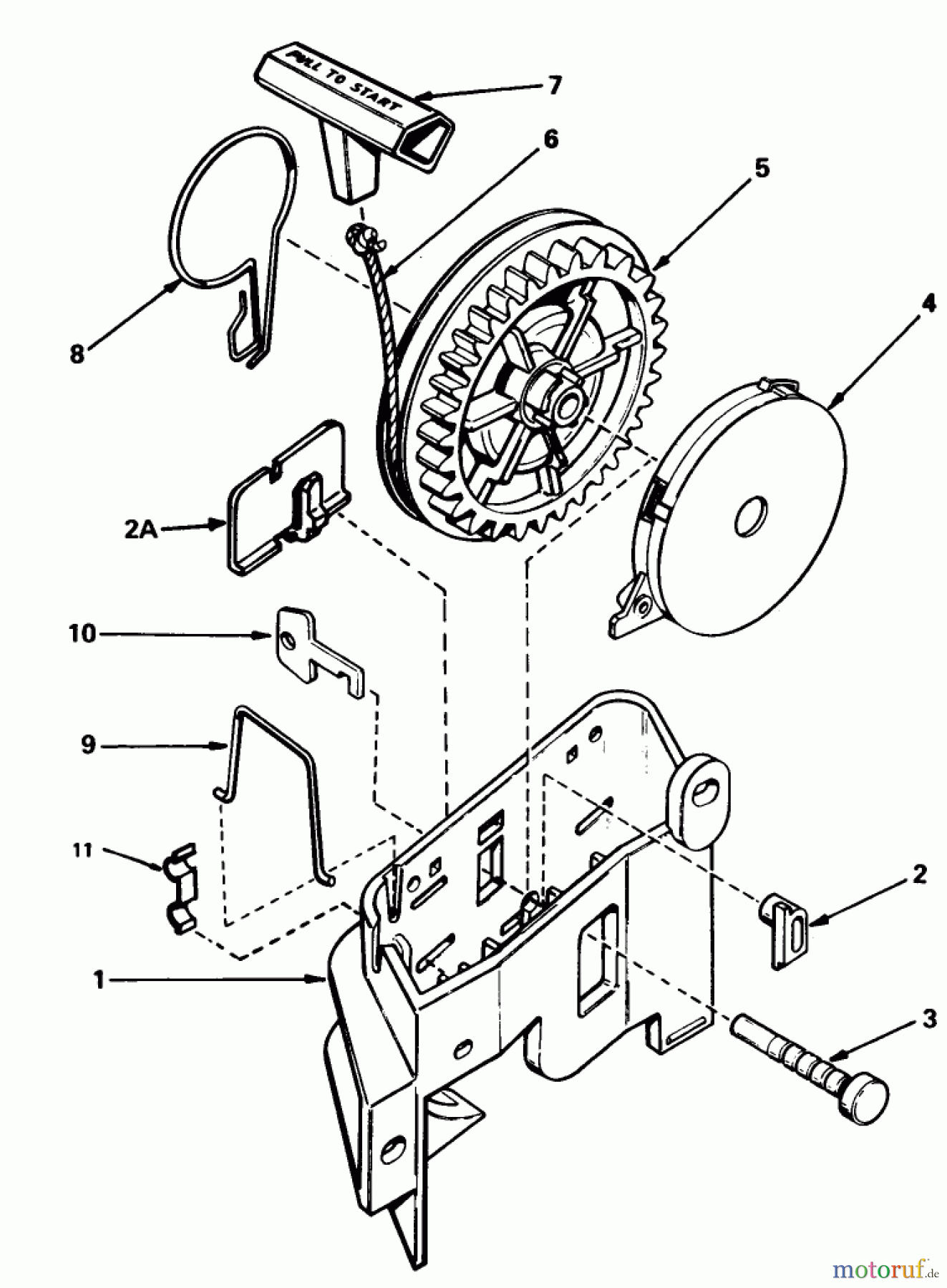 PULL TO START

7

6

5

4

8

2A

10

9

11

2

1

3

motoruf.de