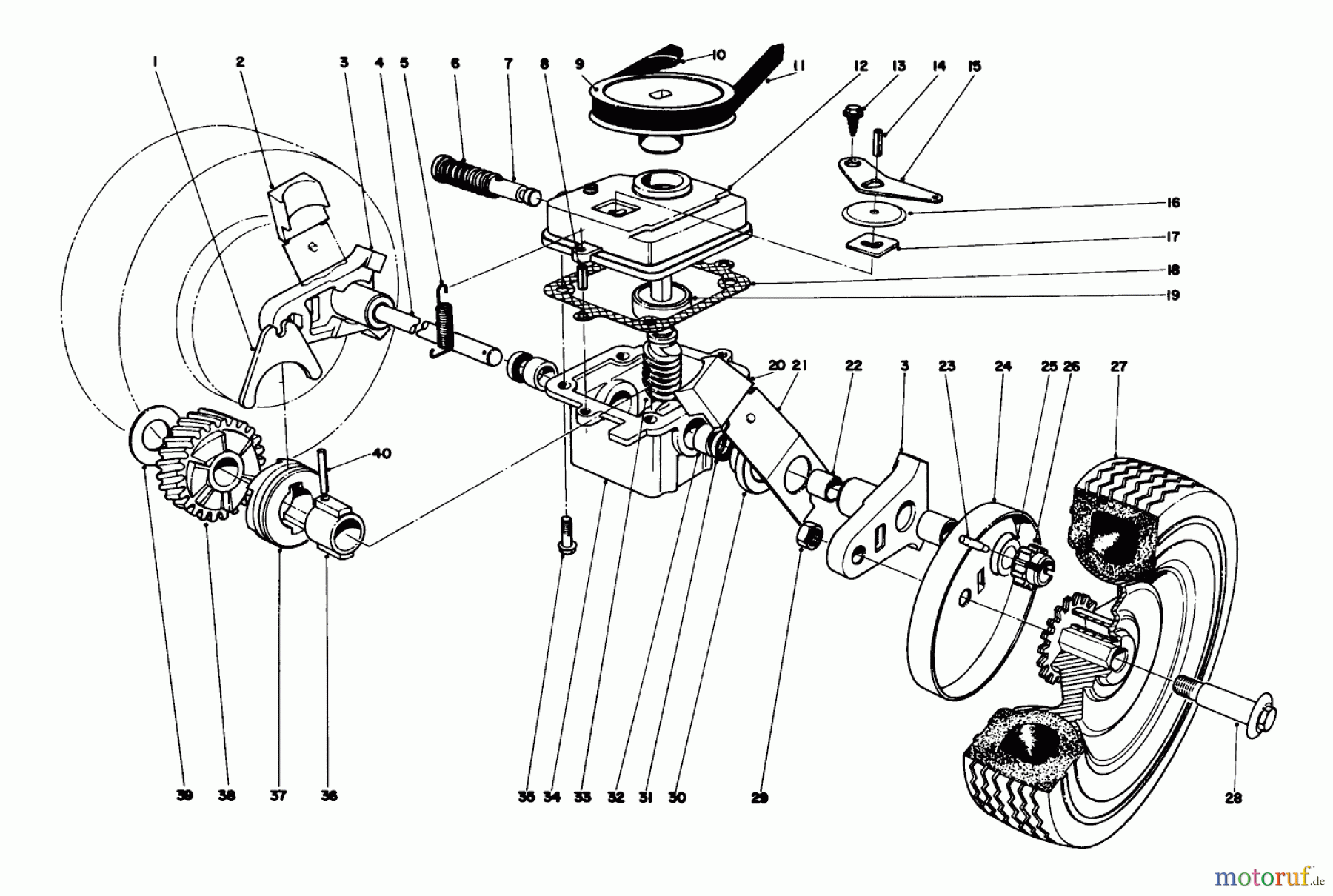 1 2 3 4 5 6 7 8 9 10 11 12 13 14 15

16

17

18

19

20 21 22 3 23 24 25 26 27

40

39 38 37 36 35 34 33 32 31 30 29 28

motoruf.de