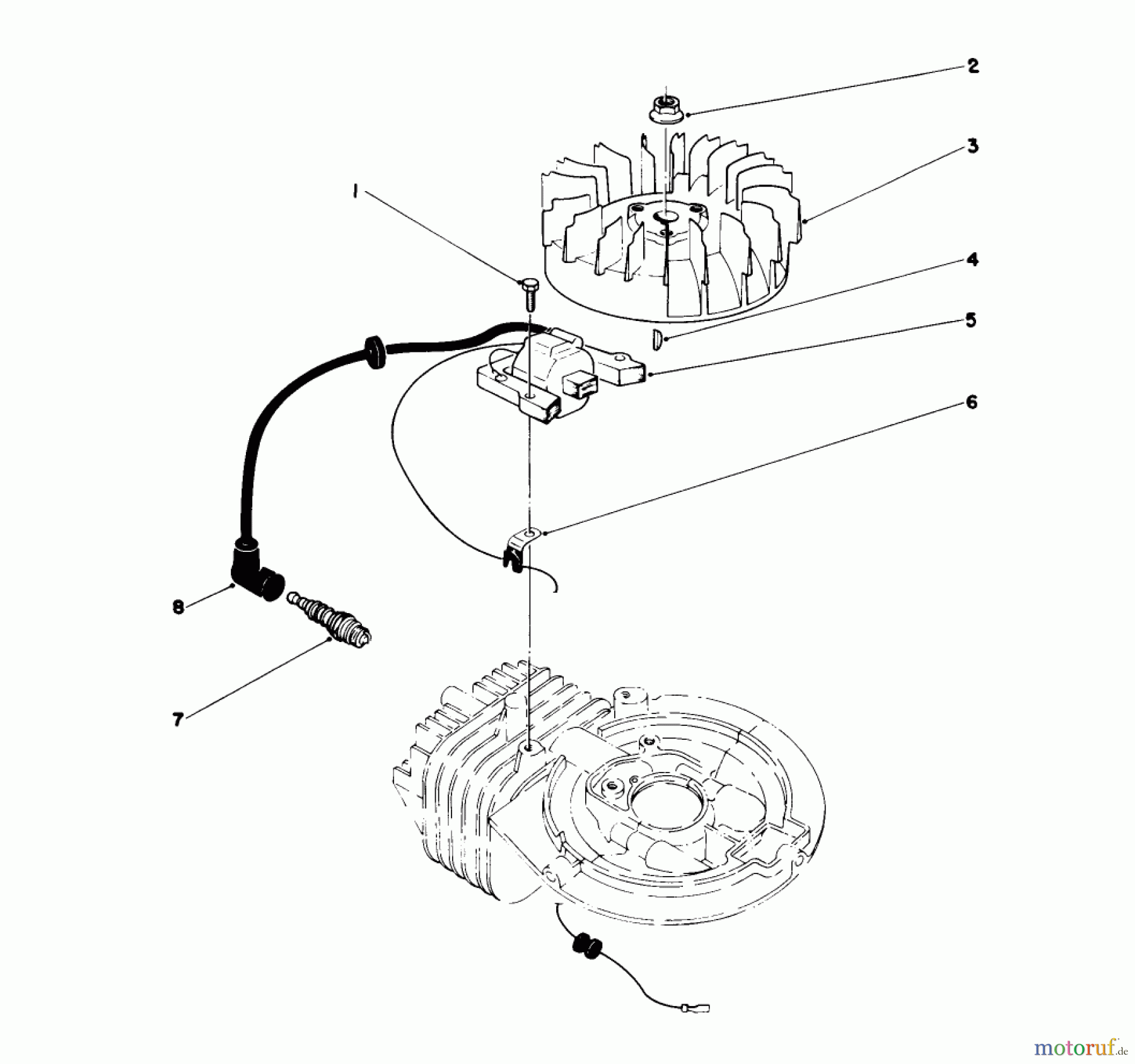 2
3
1
4
5
6
8
7
motoruf.de