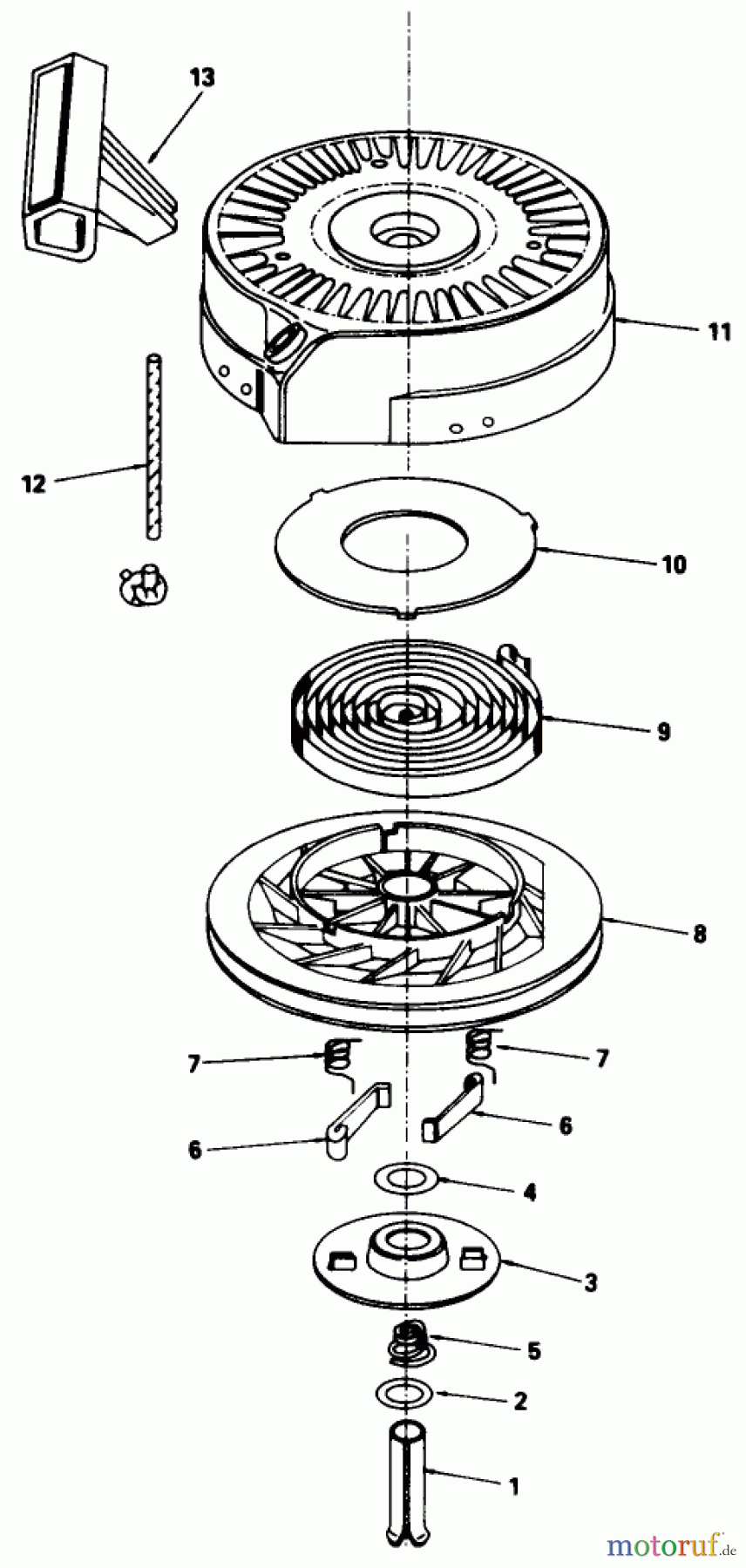 13
11
12
10
9
8
7
7
6
6
4
3
5
2
1
motoruf.de