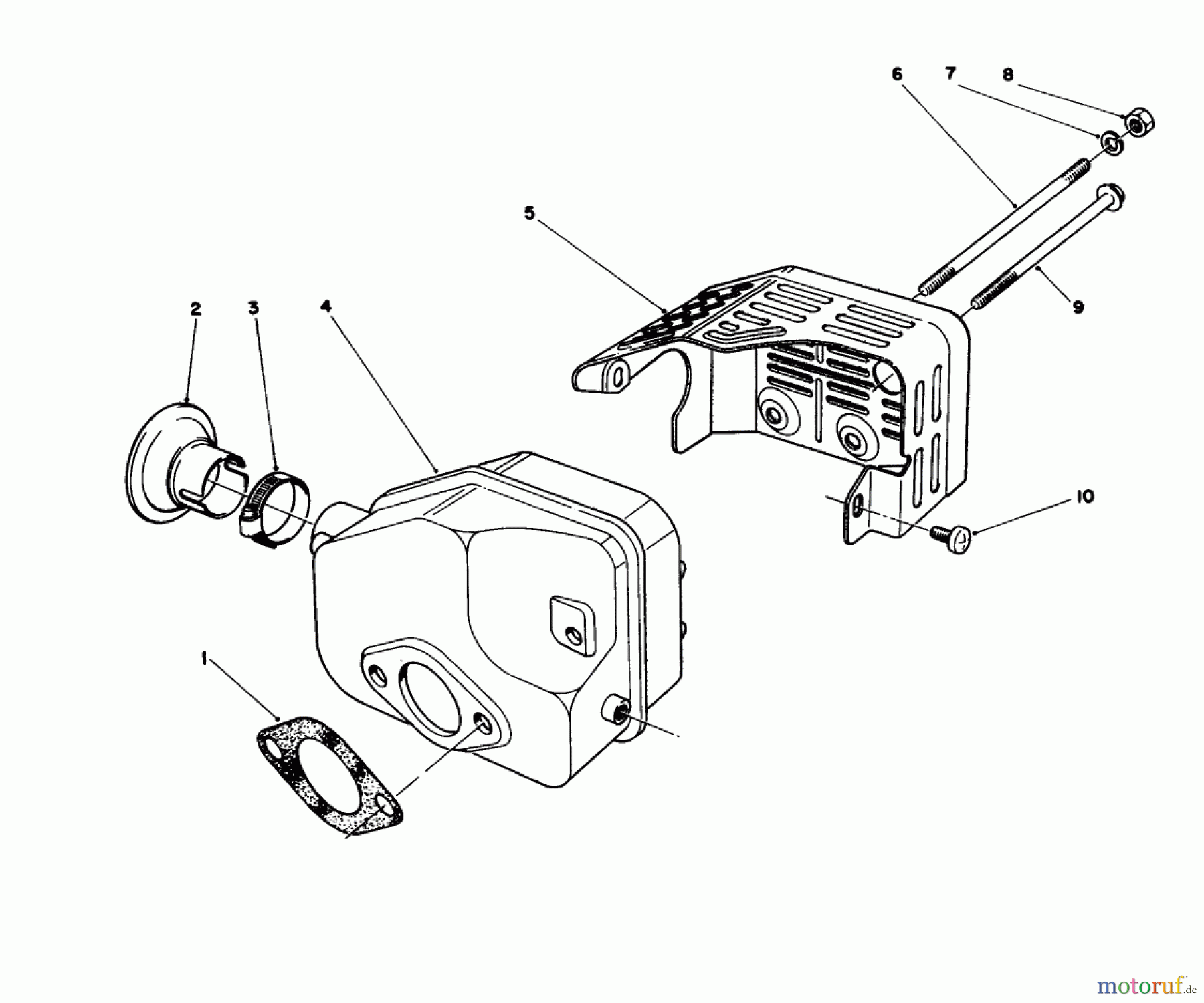 6
7
8
5
9
2
3
4
10
1
motoruf.de