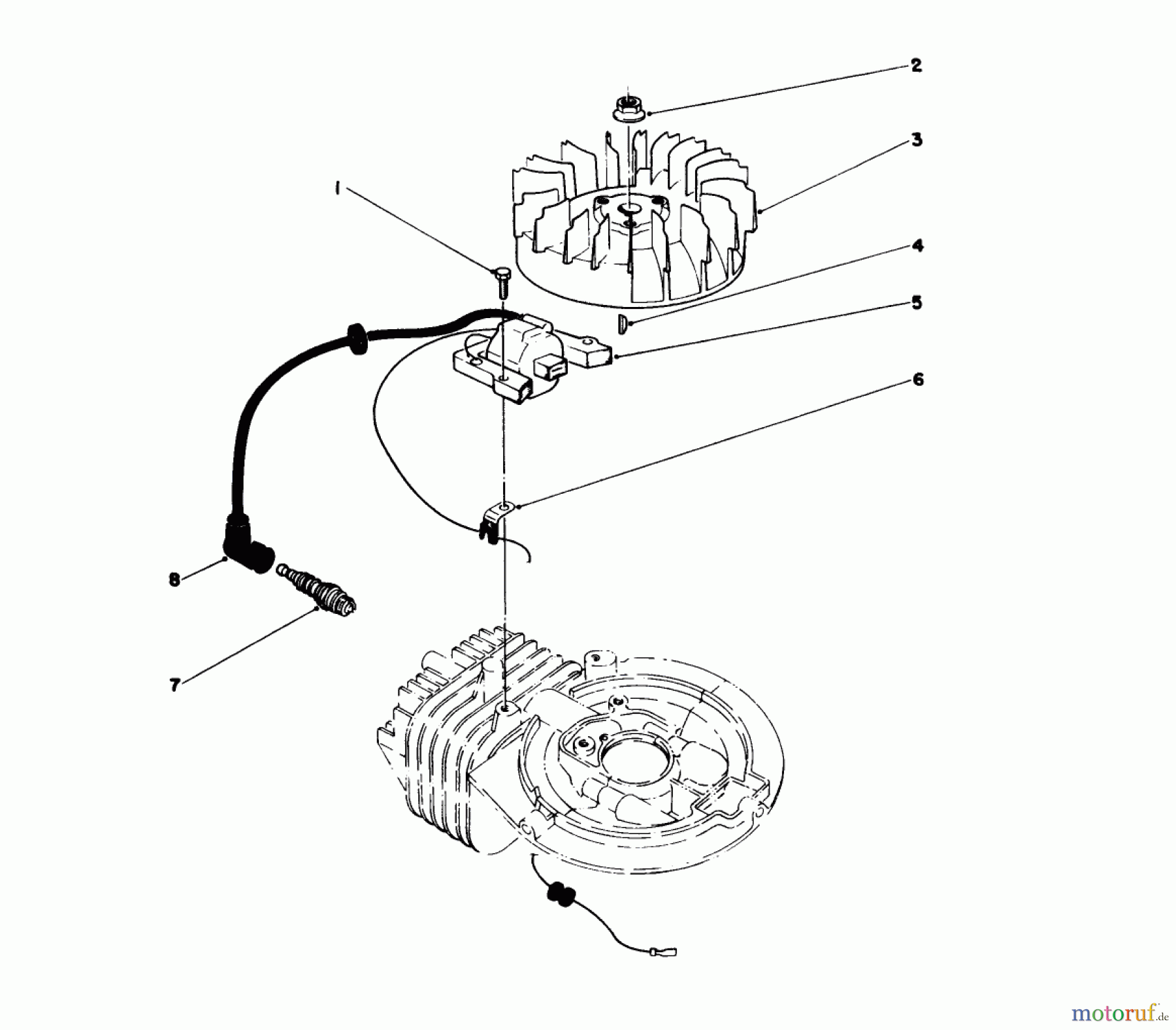 2
3
1
4
5
6
8
7
motoruf.de