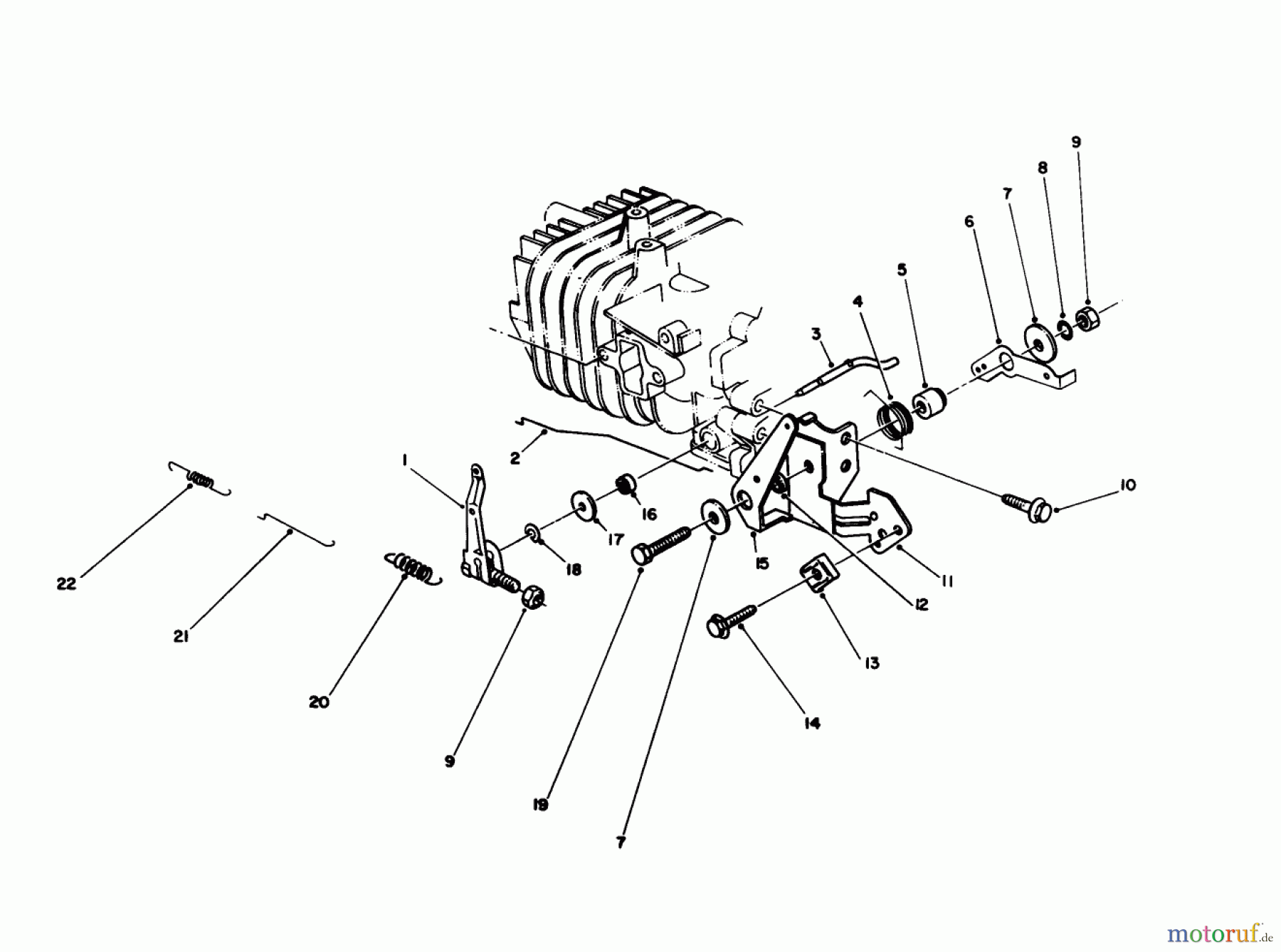 9
8
7
6
5
4
3
2
1
10
16
17
18
15
11
12
13
14
22
21
20
9
19
7
motoruf.de