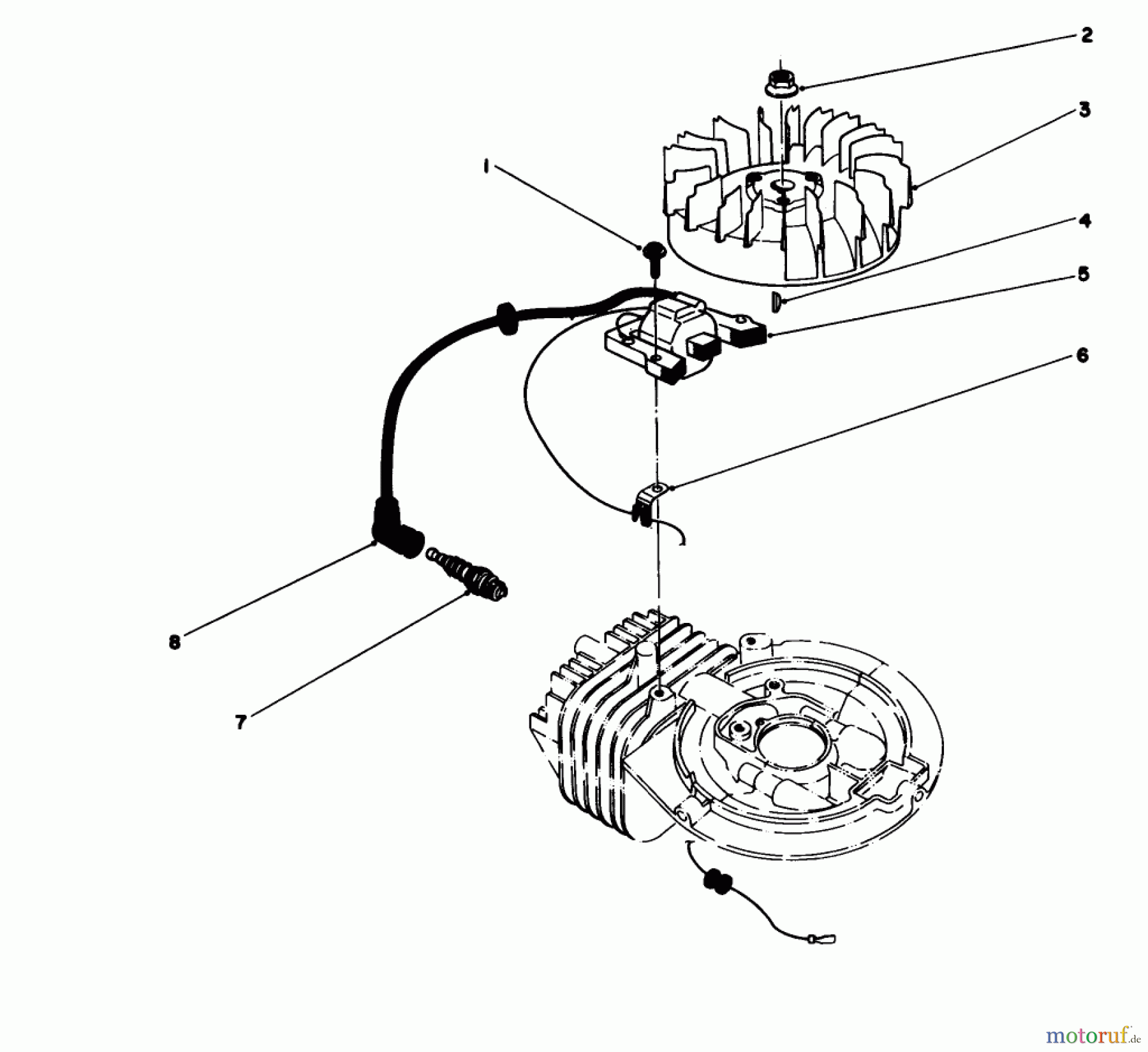 2
3
1
4
5
6
8
7
motoruf.de