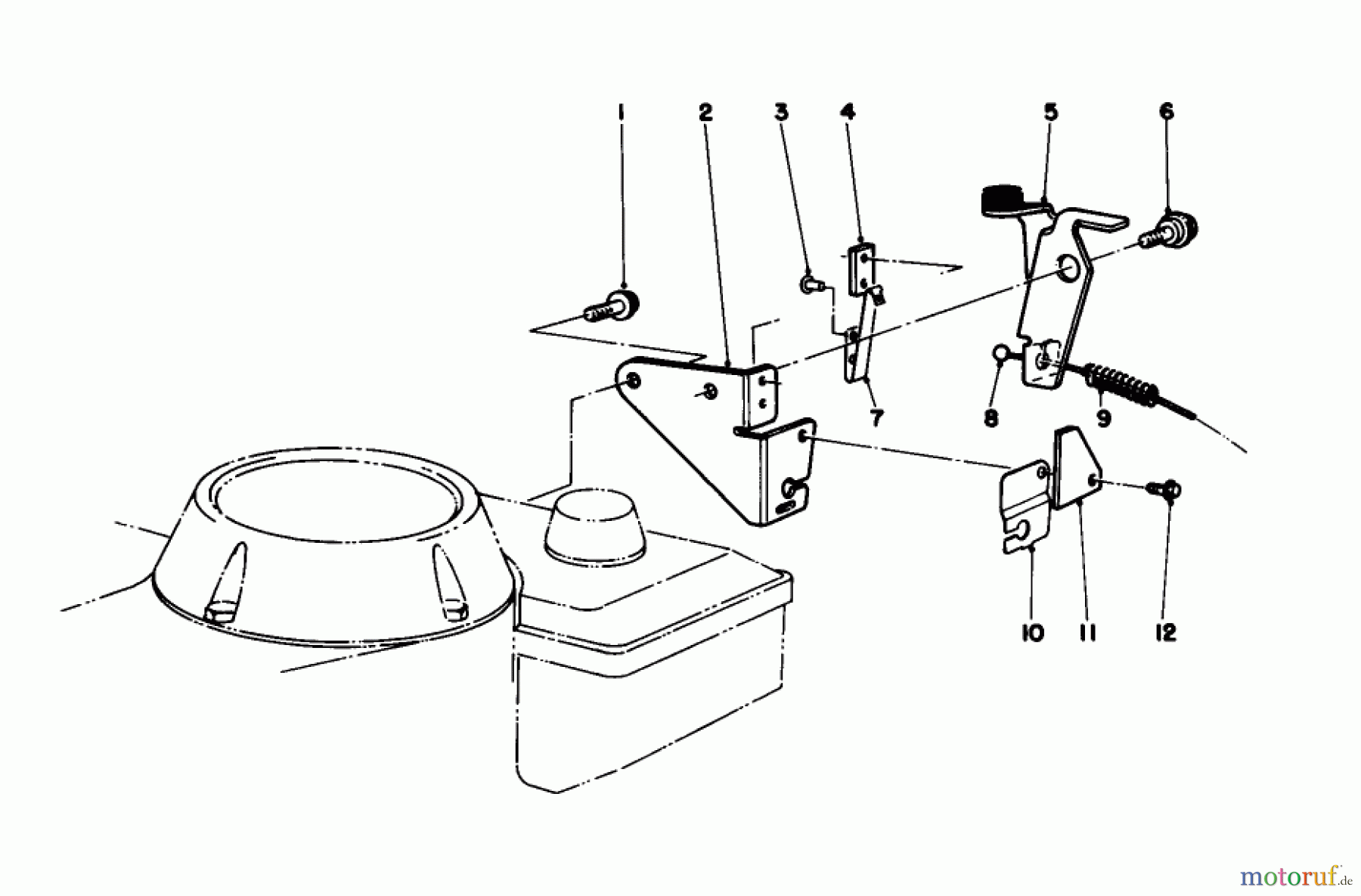 1
2
3
4
5
6
7
8
9
10
11
12
motoruf.de