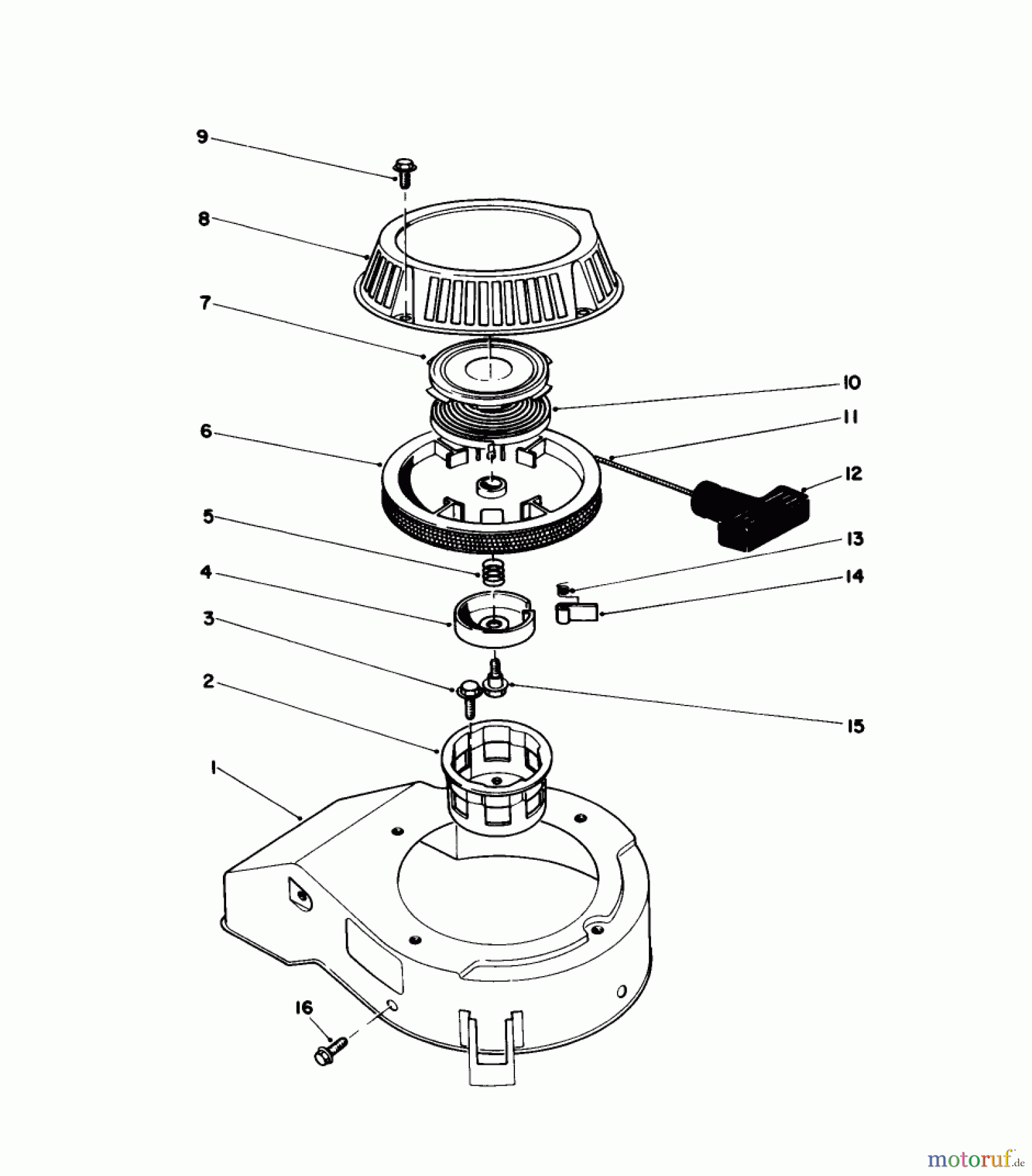 9
8
7
10
11
6
12
5
13
4
14
3
2
15
1
16
motoruf.de