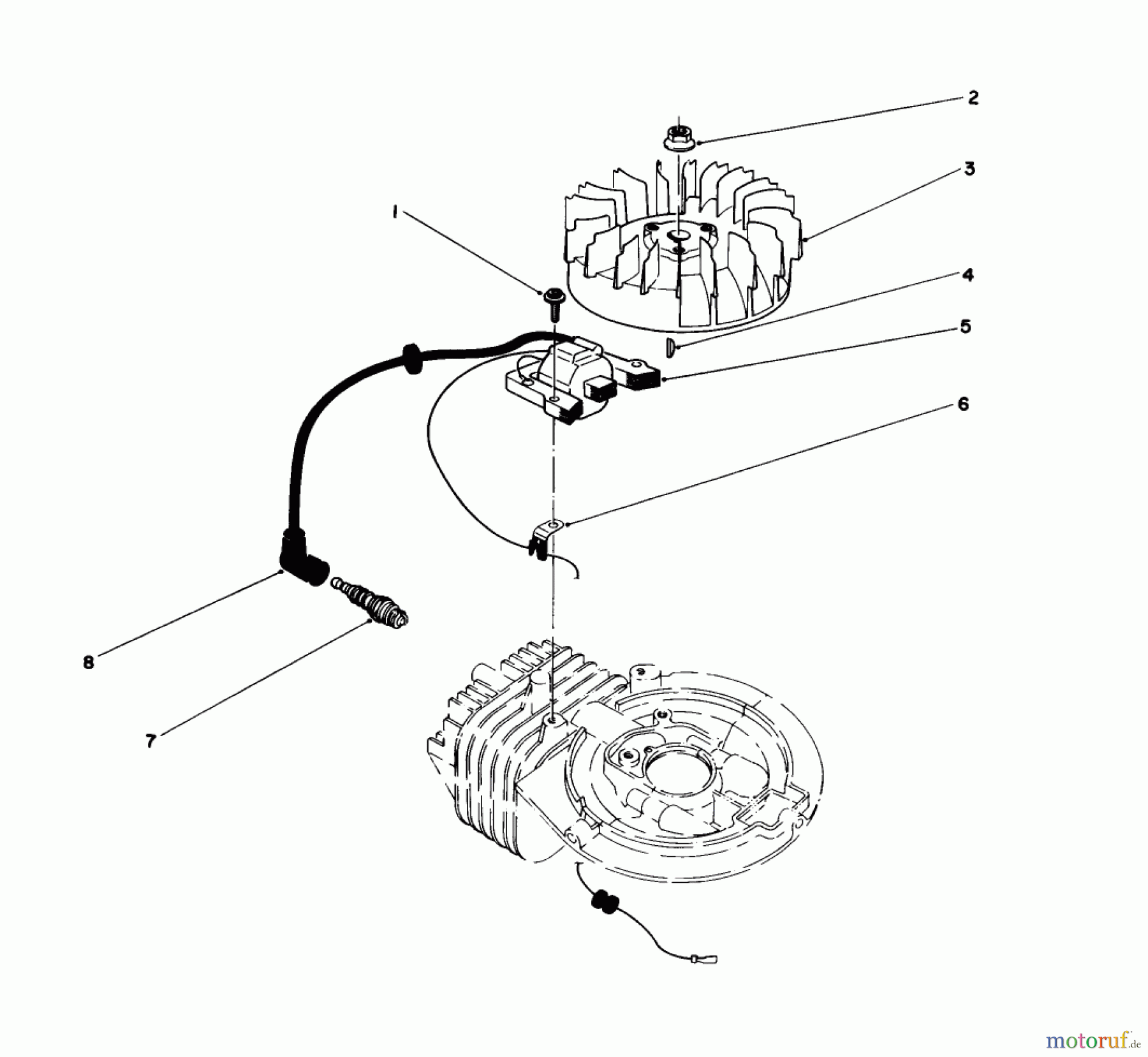 2
3
1
4
5
6
8
7
motoruf.de