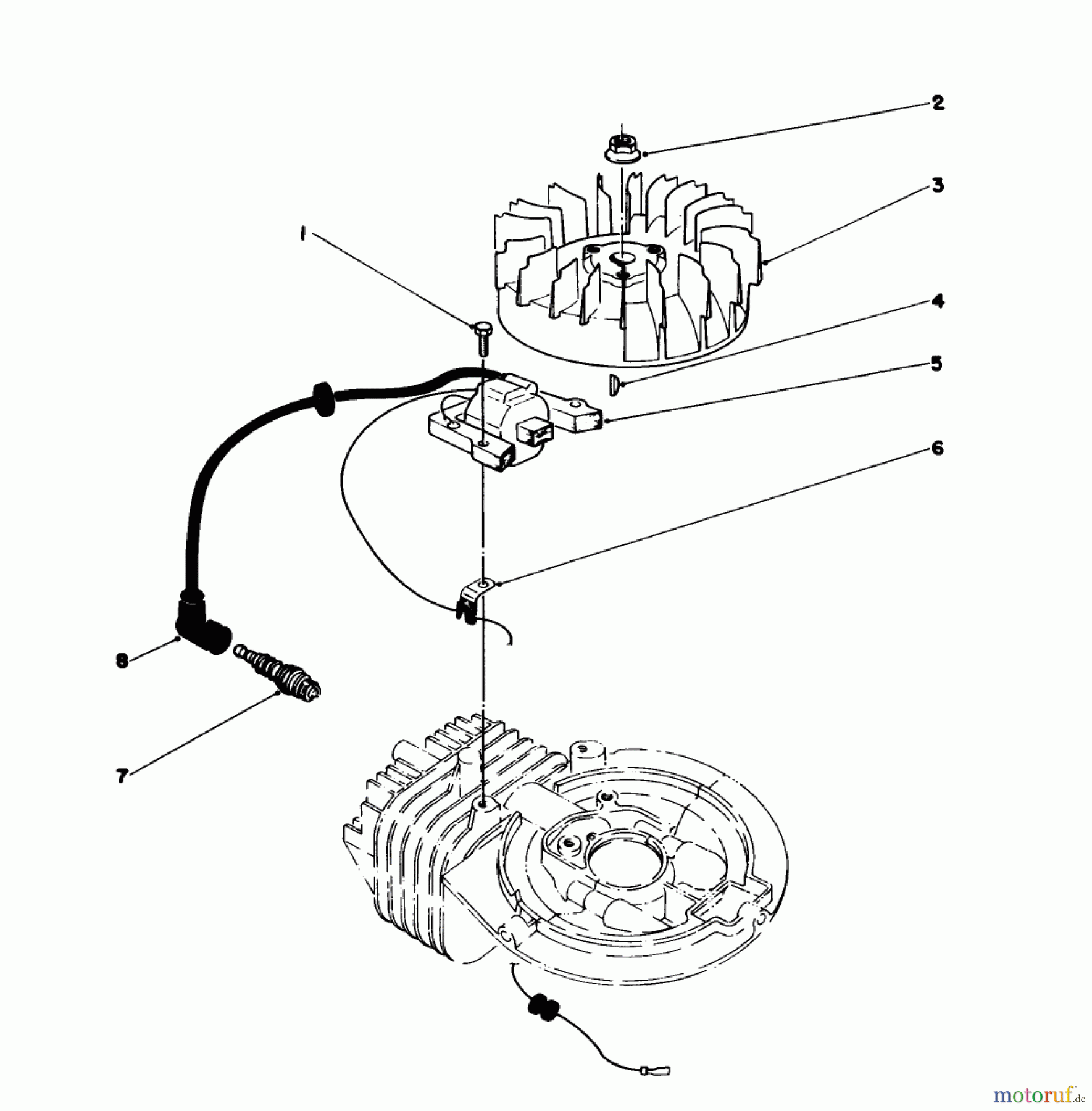 2
3
1
4
5
6
8
7
motoruf.de