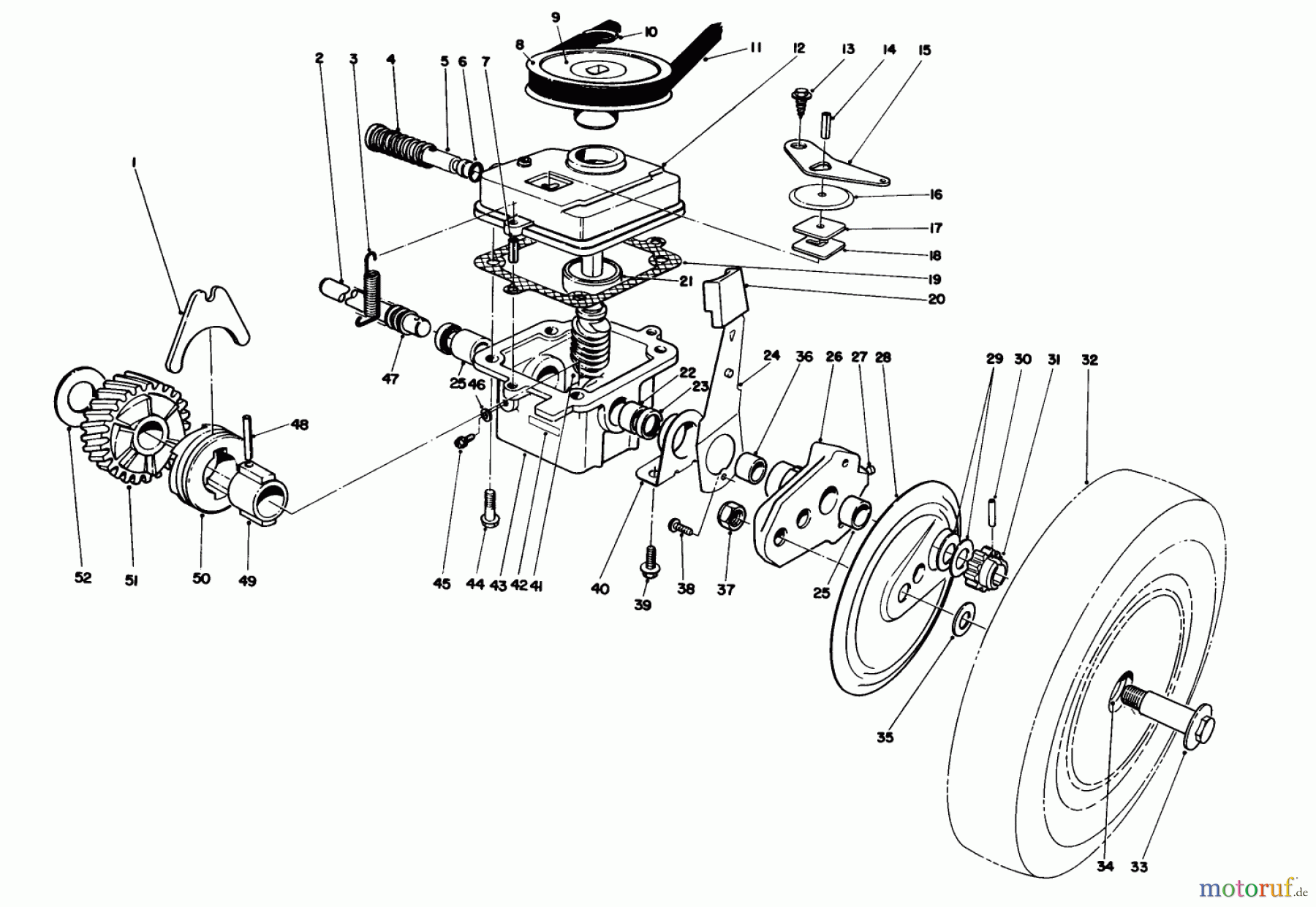 9
10
8
11
12
13
14
15
2
3
4
5
6
7
1
16
17
18
19
21
20
47
25
46
22
23
24
36
26
27
28
29
30
31
32
48
52
51
50
49
45
44
43
42
41
40
39
38
37
25
35
34
33
motoruf.de