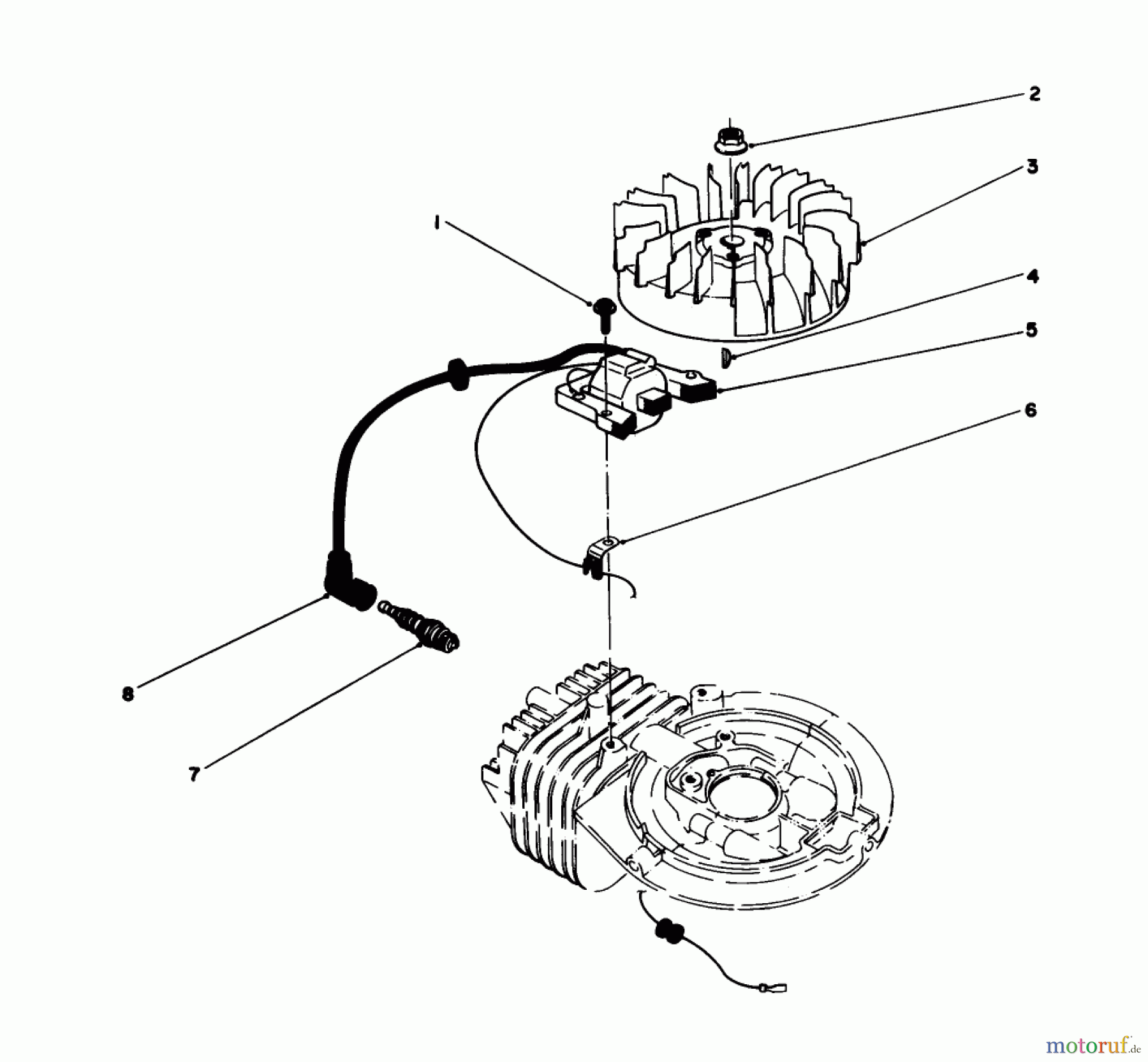 2
3
1
4
5
6
8
7
motoruf.de