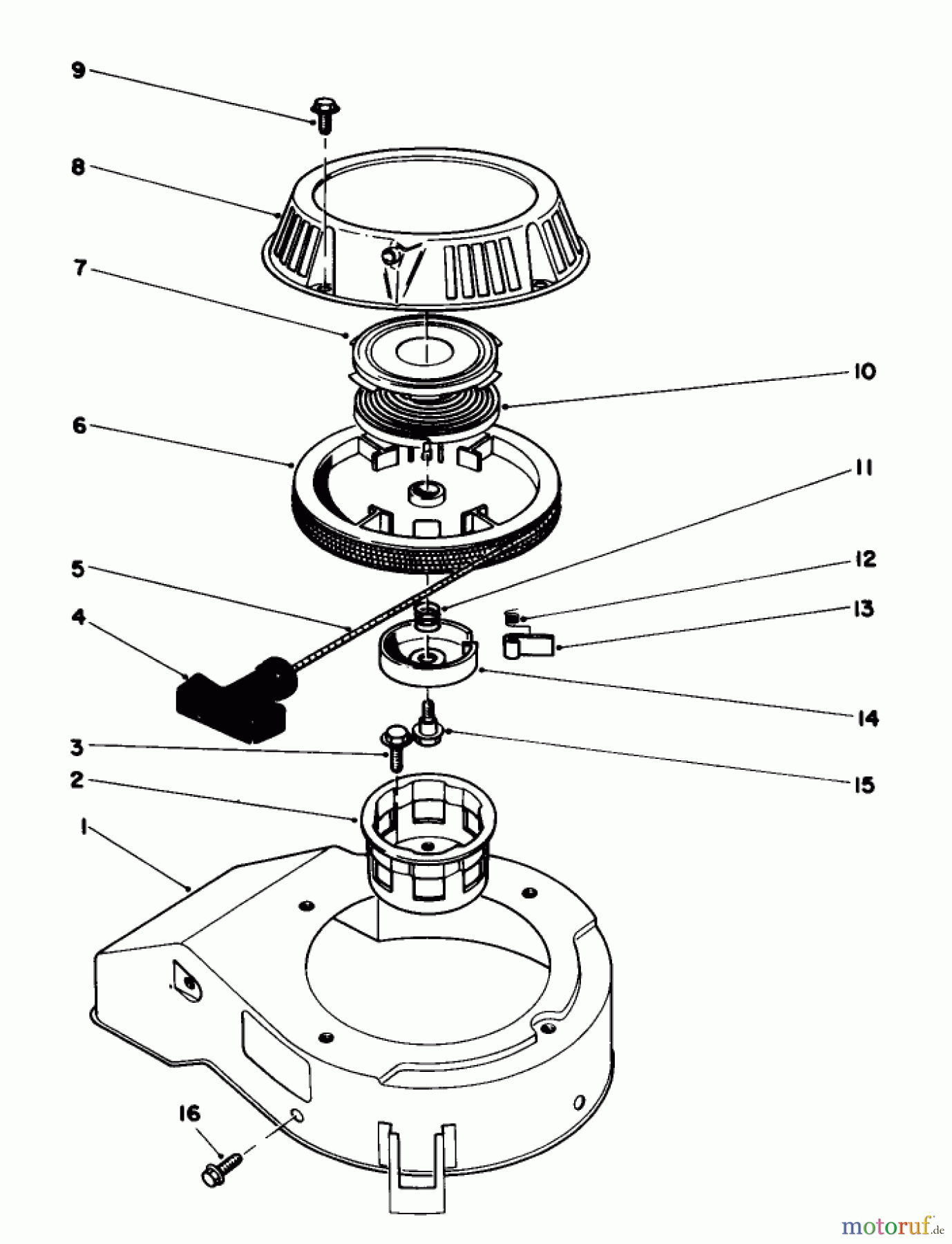 9
8
7
10
6
11
5
12
4
13
14
3
15
2
1
16
motoruf.de