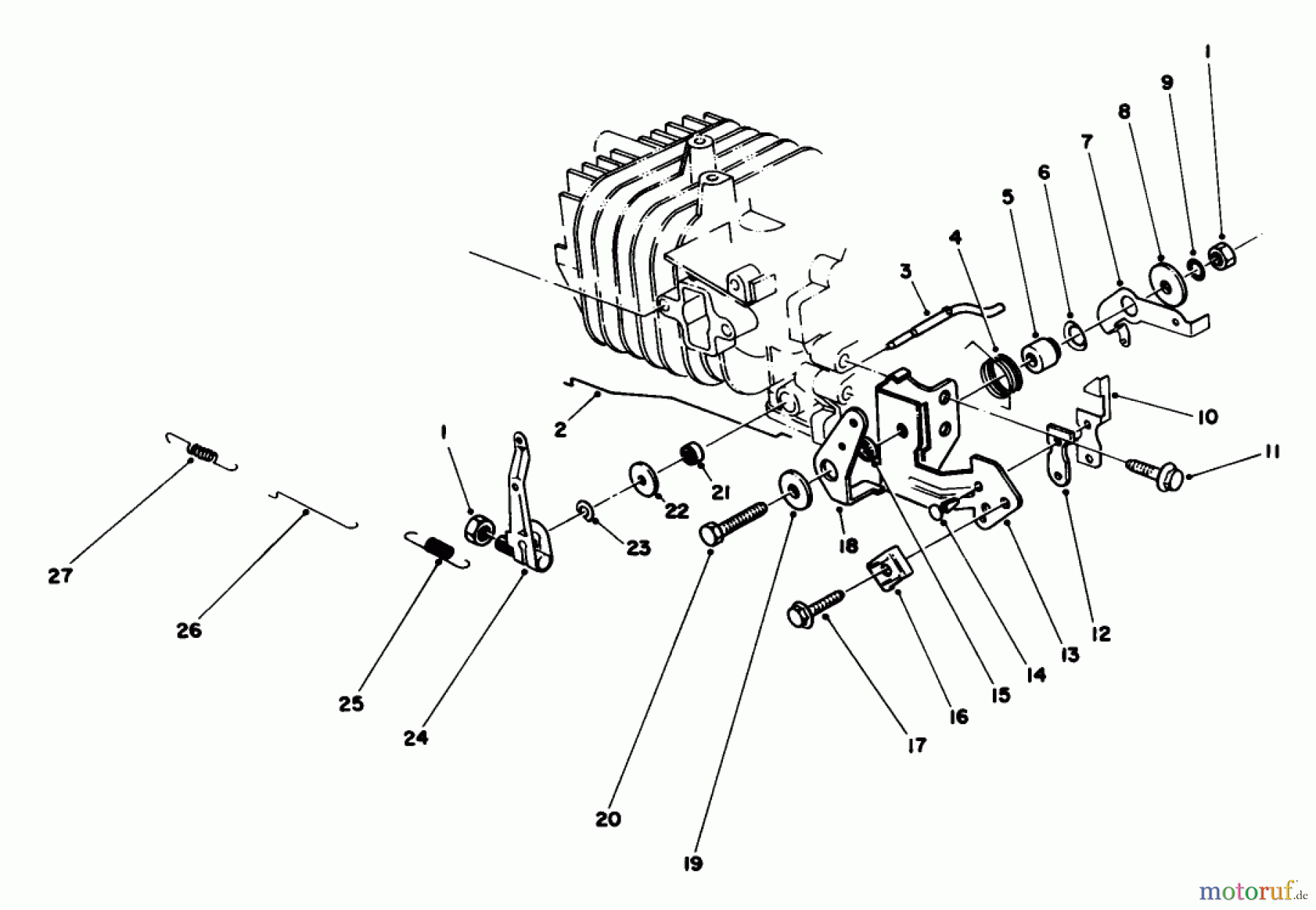 1
9
8
7
6
5
4
3
10
11
2
1
21
22
23
18
12
13
14
15
16
17
27
26
25
24
20
19
motoruf.de