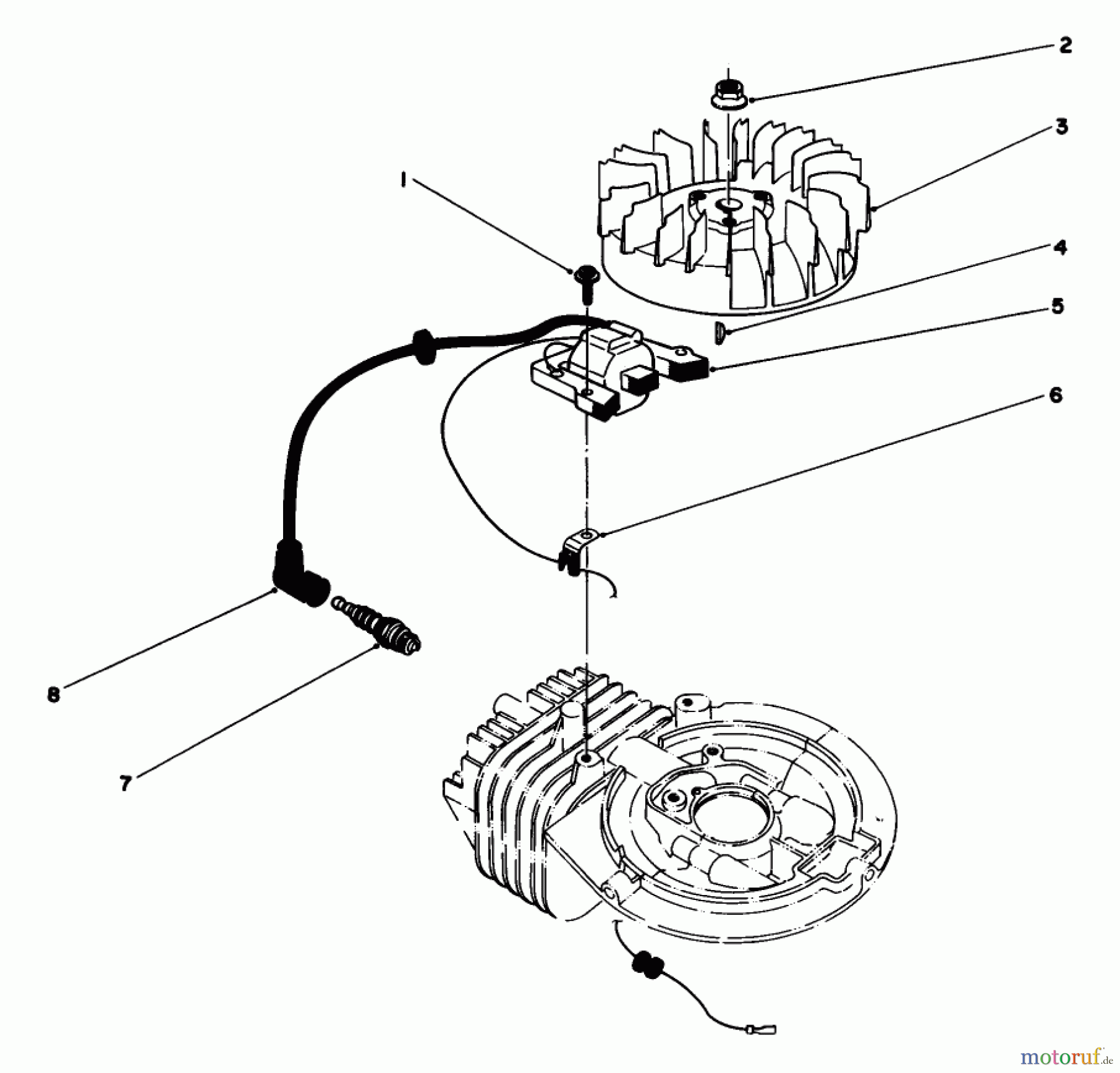 2
3
1
4
5
6
8
7
motoruf.de