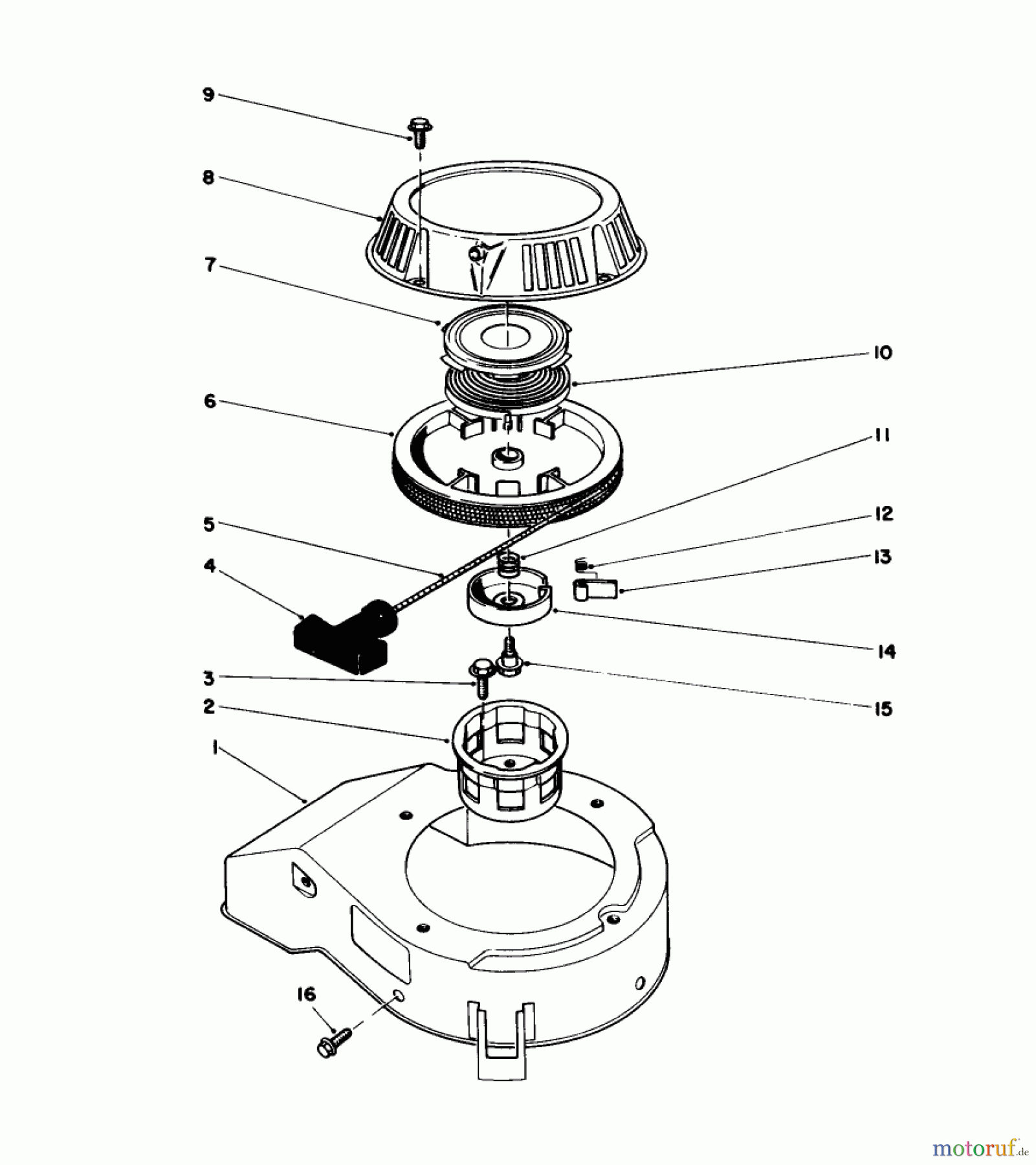 9
8
7
10
6
11
5
12
4
13
14
3
15
2
1
16
motoruf.de