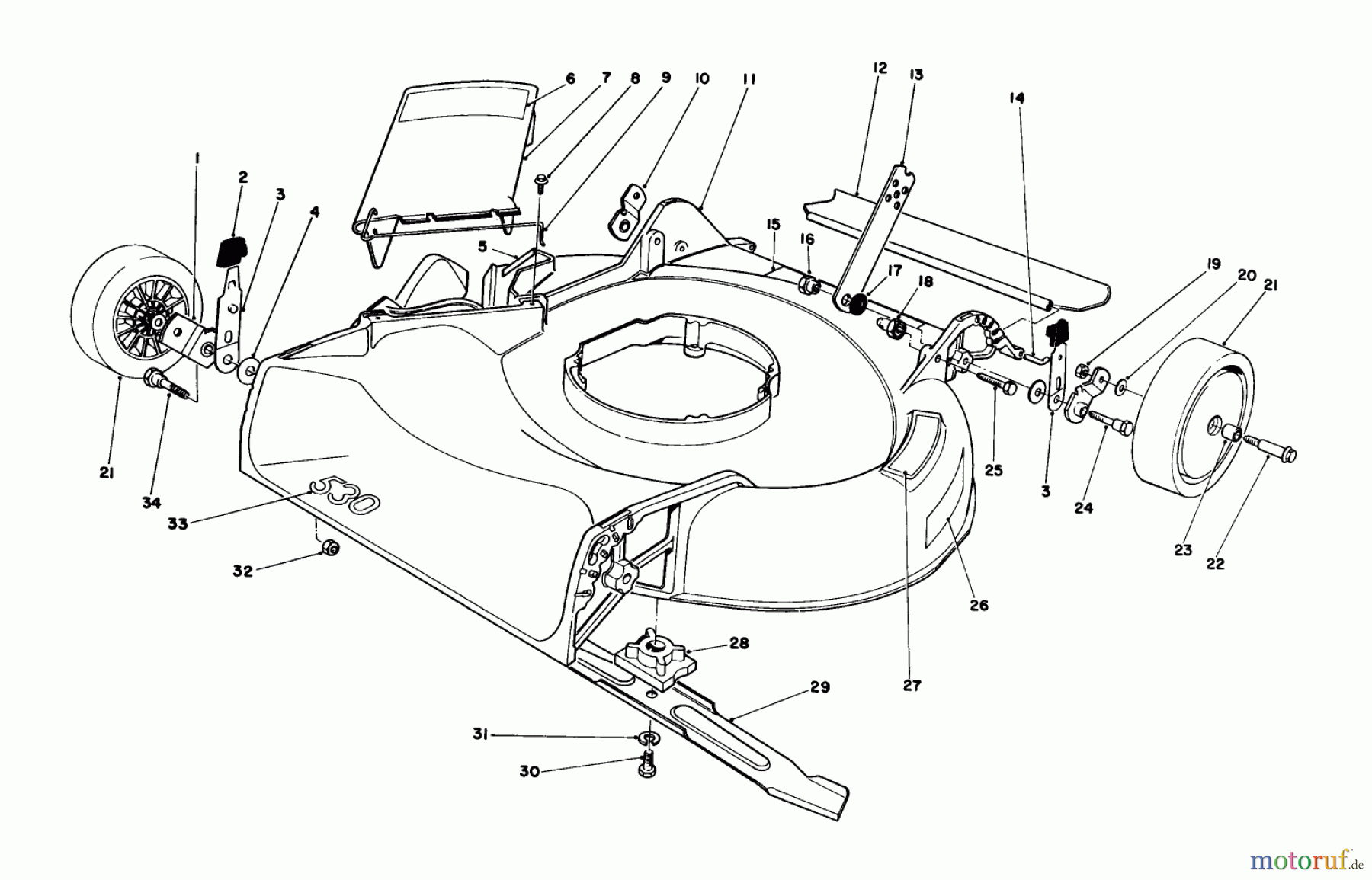 6
7
8
9
10
11
12
13
14
1
2
3
4
5
15
16
17
18
19
20
21
21
34
33
530
32
25
3
24
23
22
26
27
28
29
31
30
motoruf.de