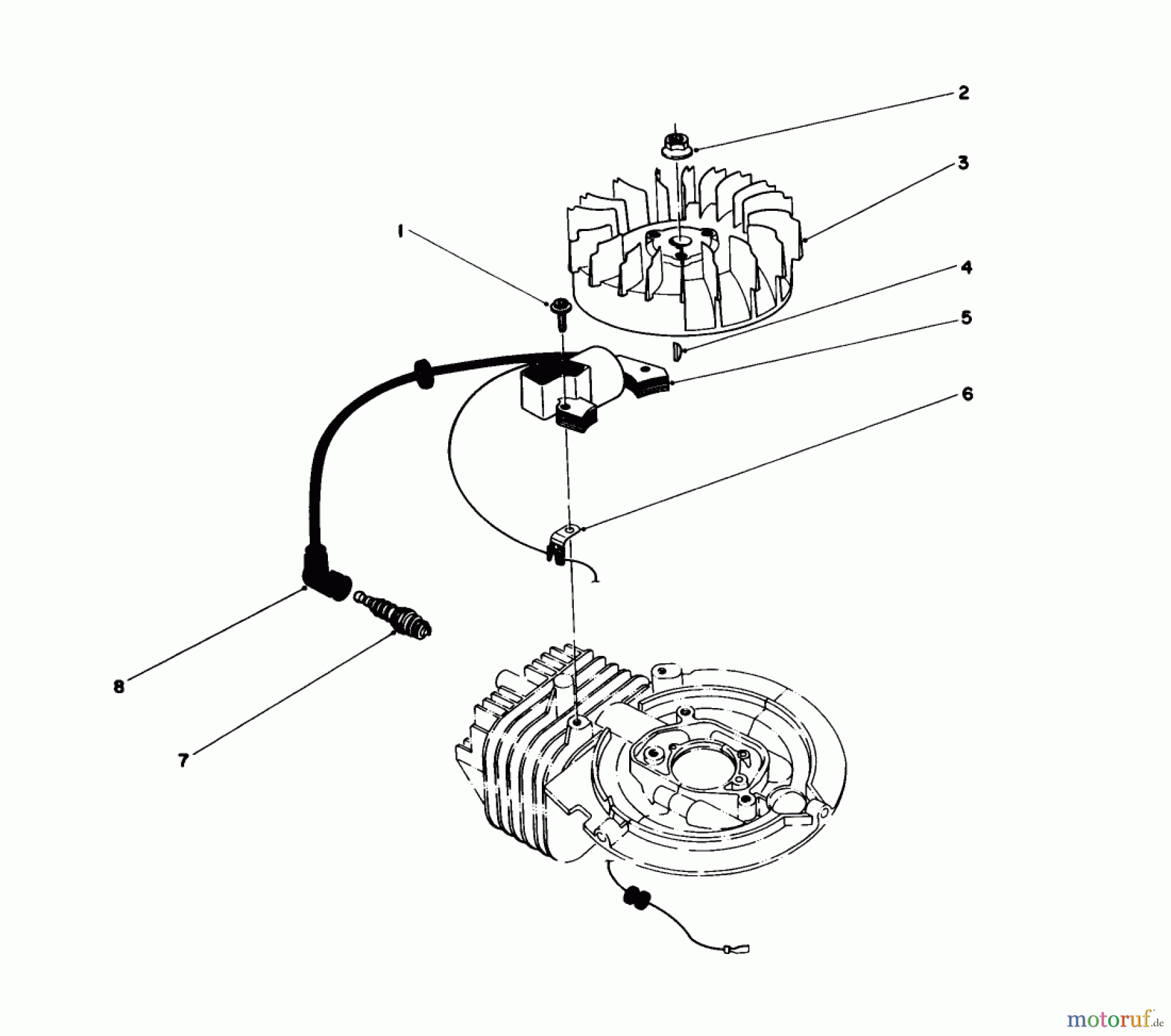 2
3
1
4
5
6
8
7
motoruf.de