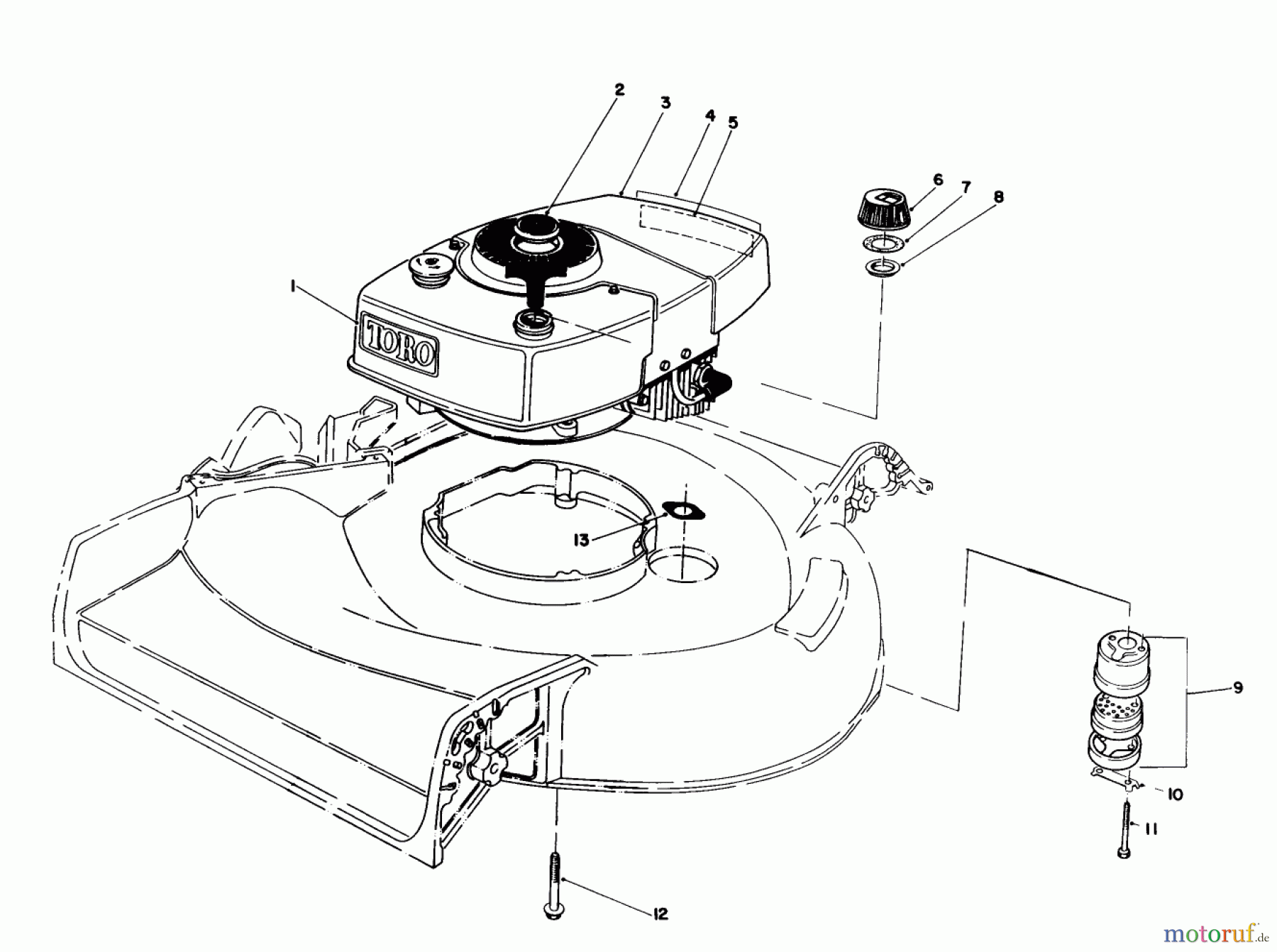 2
3
4
5
6
7
8
1
TORO
13
9
10
11
12
motoruf.de