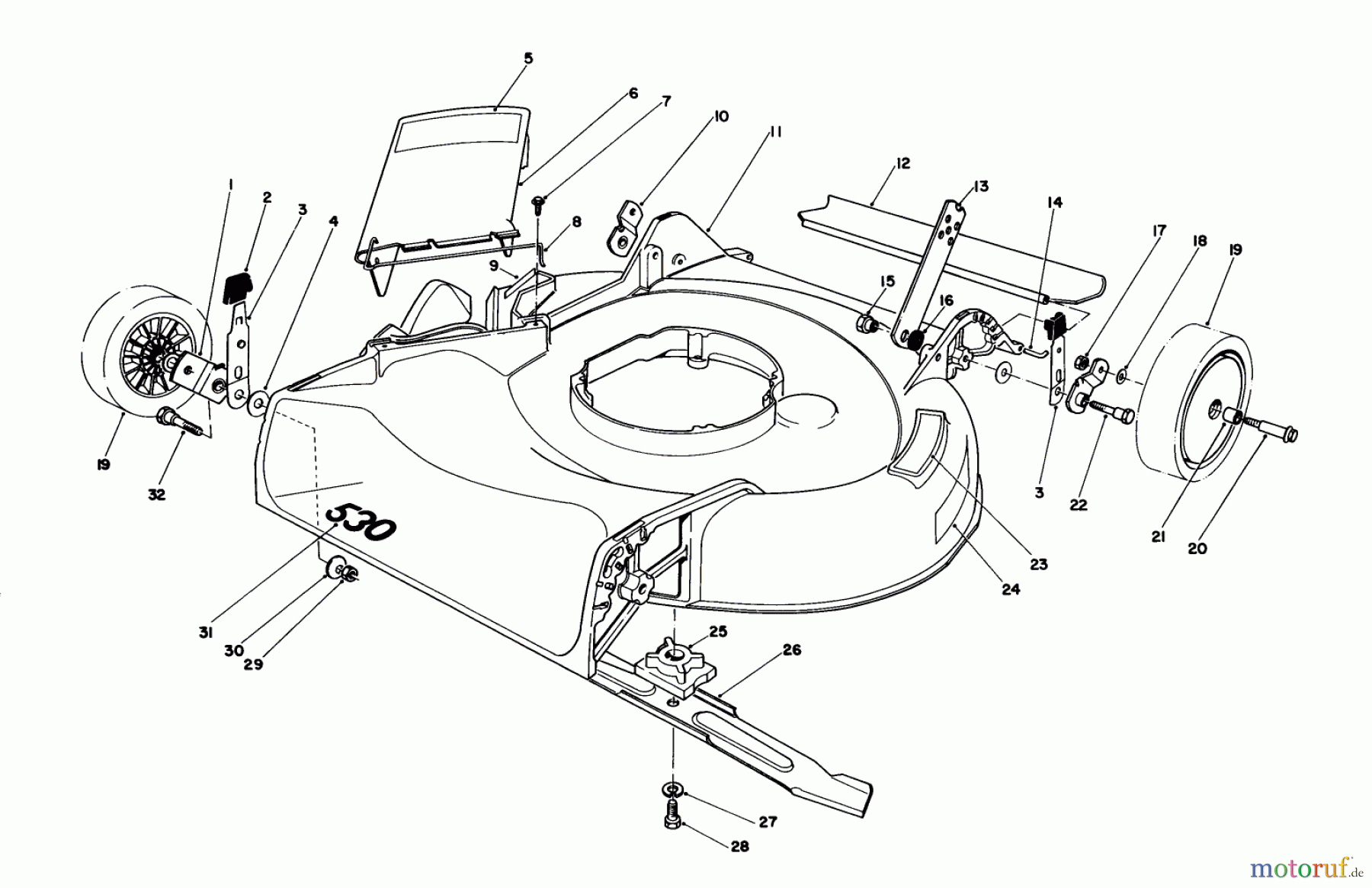 5
6
7
10
11
12
13
14
1
2
3
4
8
9
15
16
17
18
19
19
32
530
3
22
21
20
23
24
31
30
29
25
26
27
28
motoruf.de