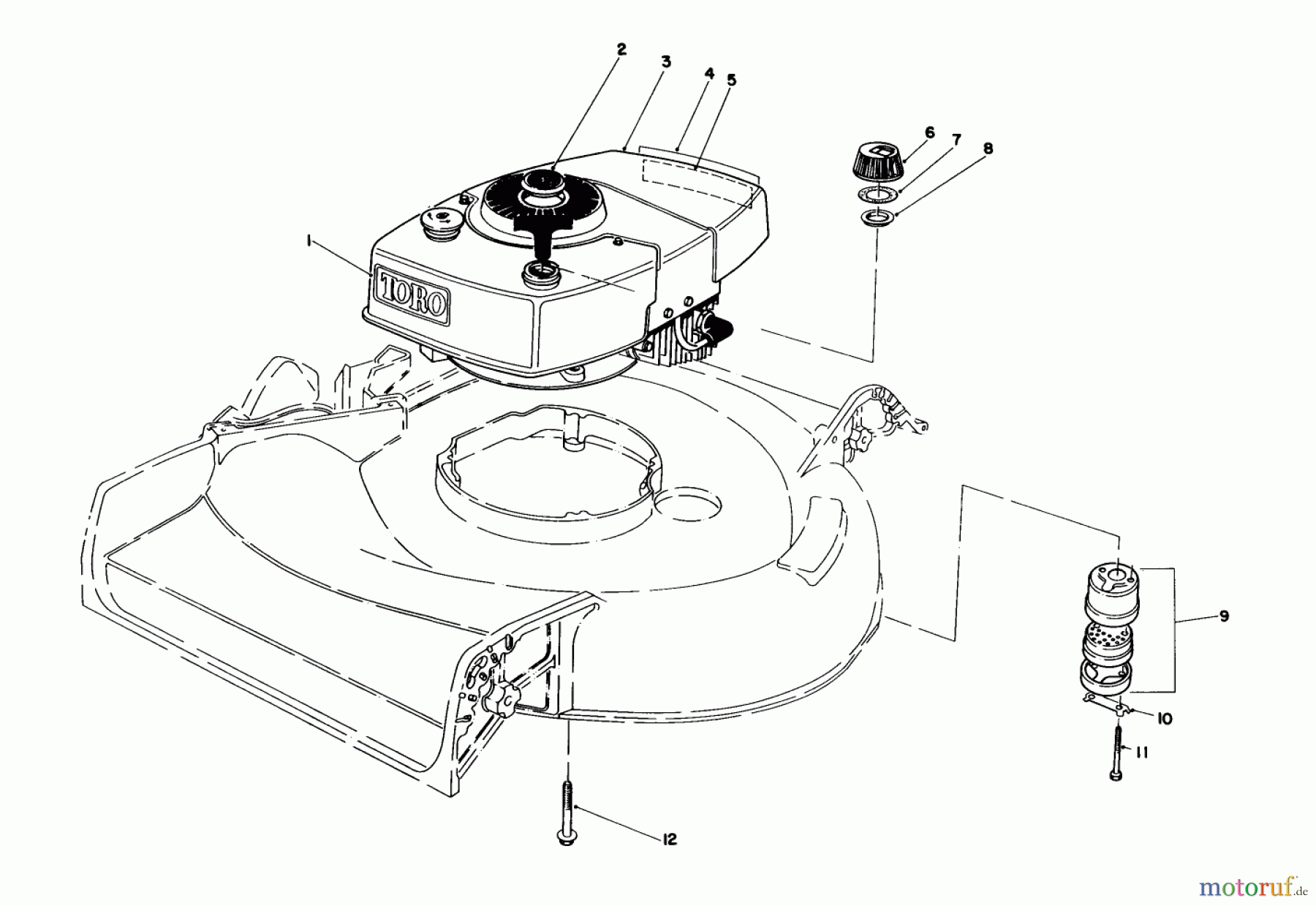 2
3
4
5
6
7
8
1
TORO
9
10
11
12
motoruf.de