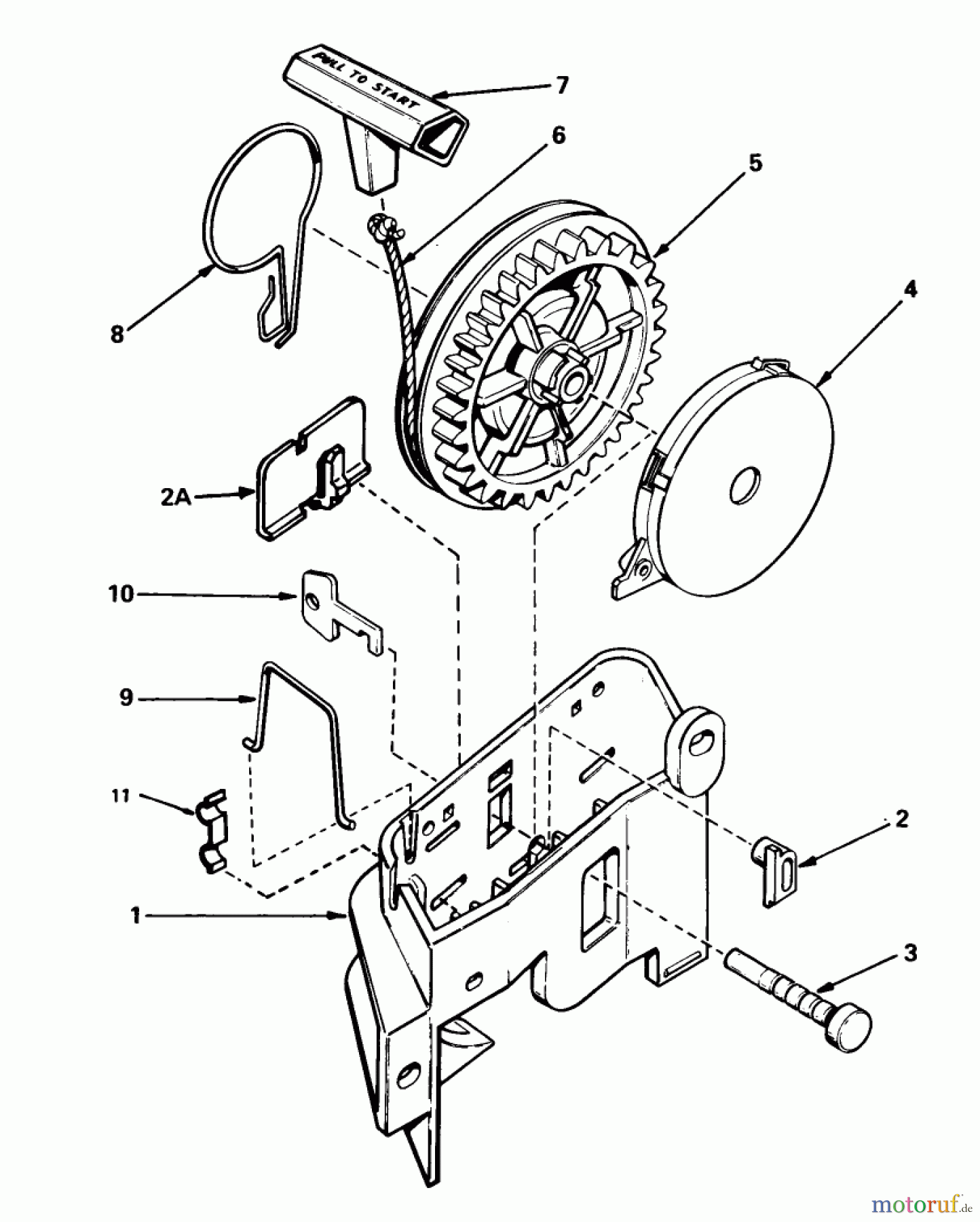 PULL TO START

7

6

5

4

8

2A

10

9

11

2

1

3

motoruf.de