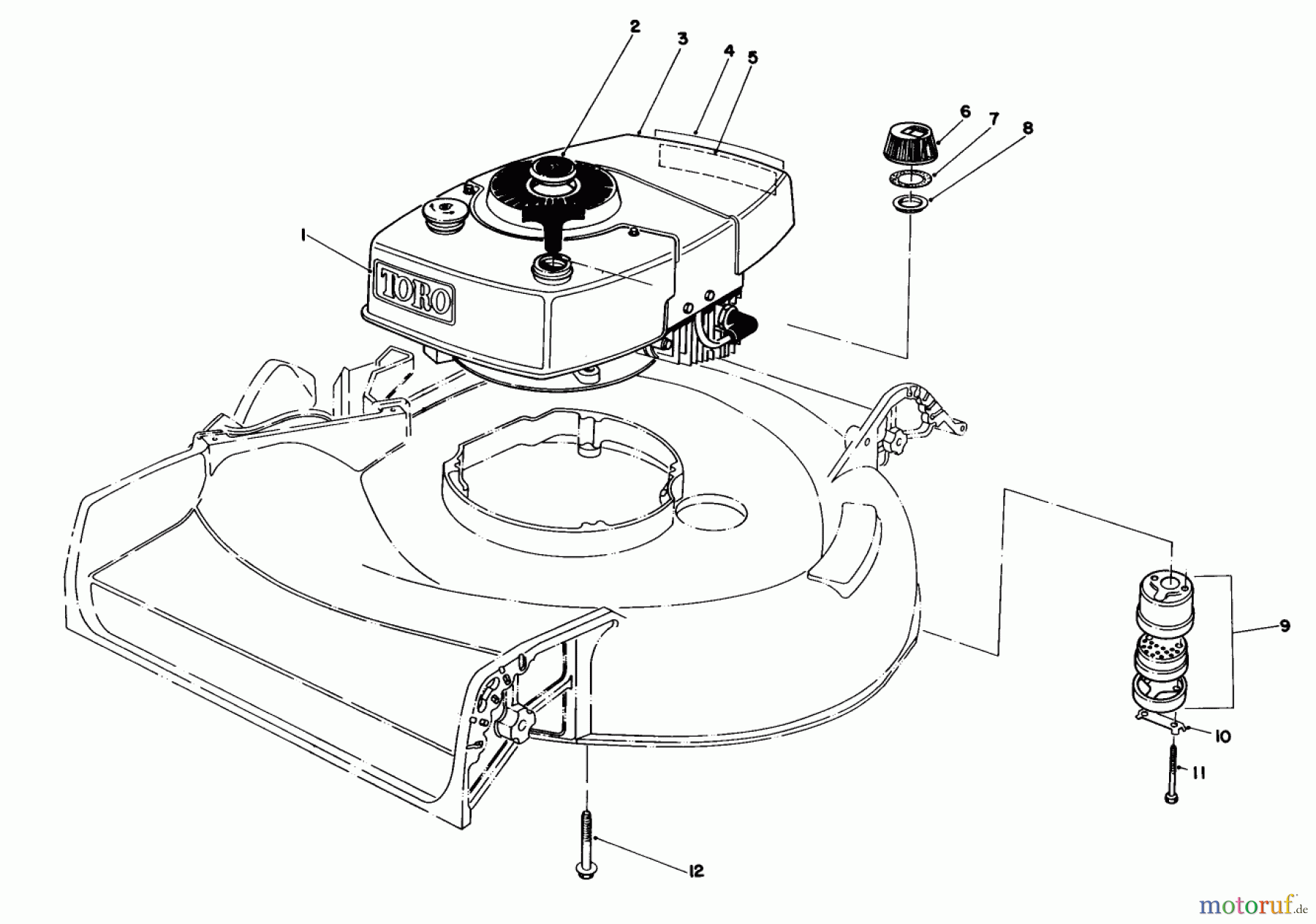 2
3
4
5
6
7
8
1
TORO
9
10
11
12
motoruf.de