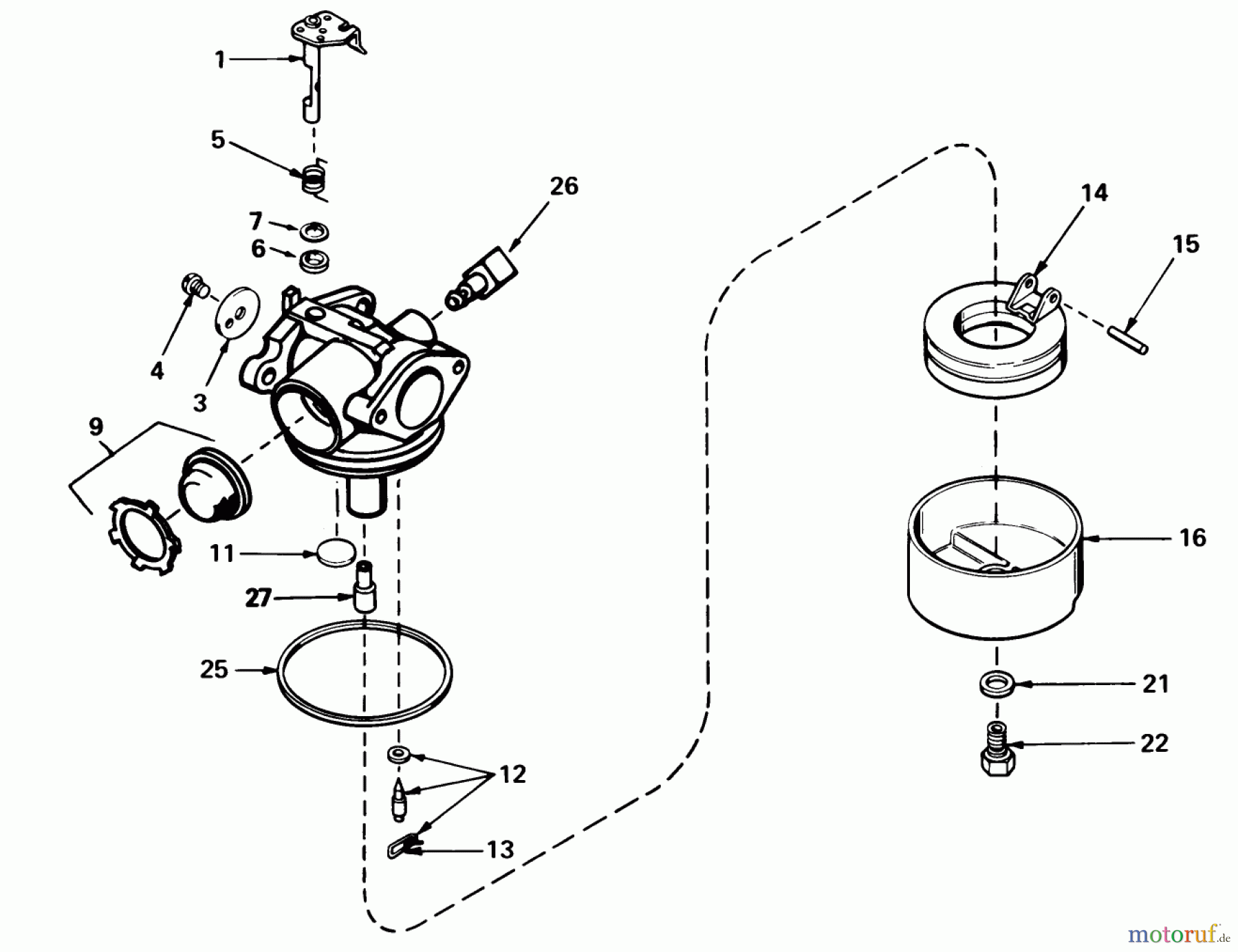 1
5
26
7
6
4
3
9
11
27
25
12
13
14
15
16
21
22
motoruf.de