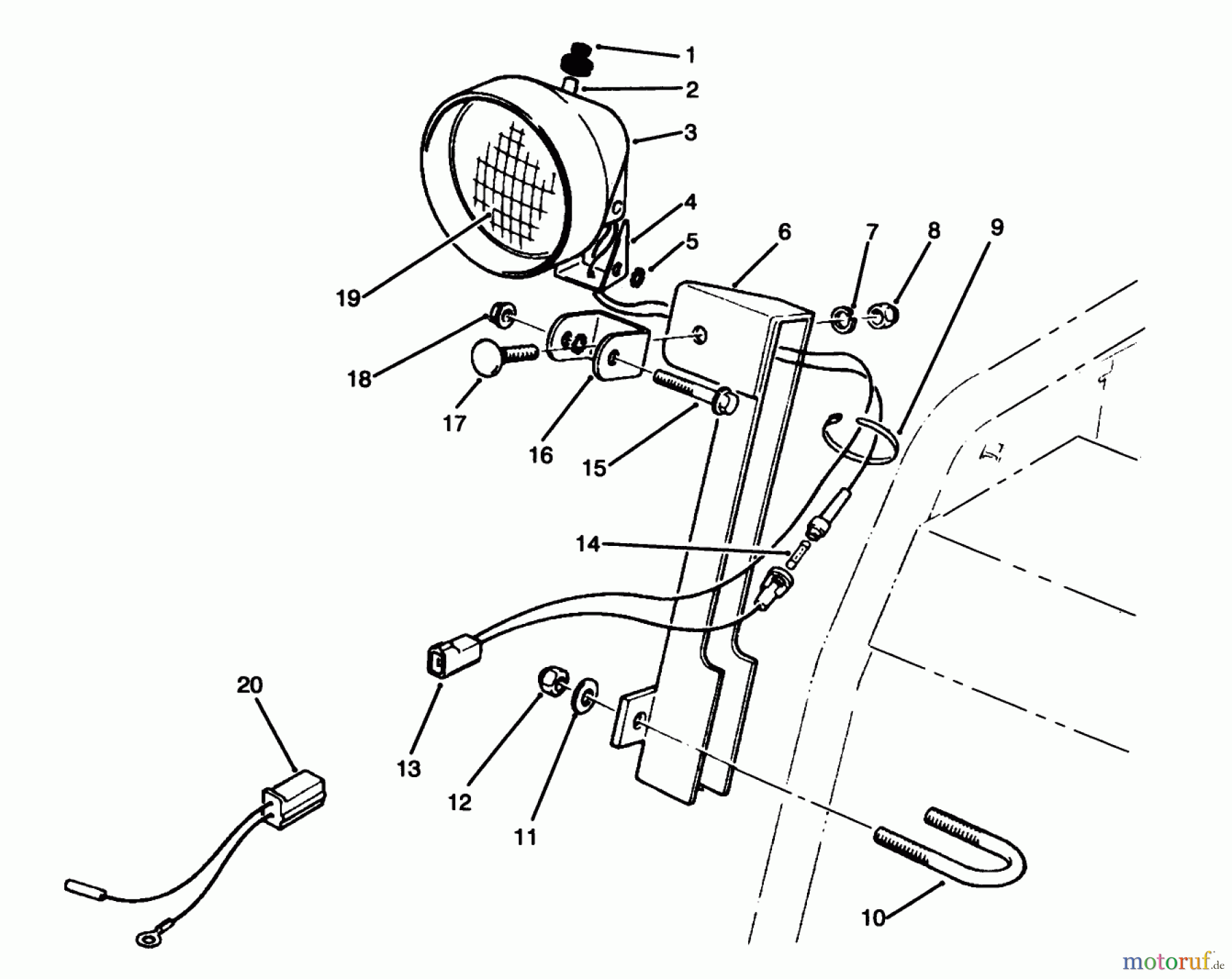 1
2
3
4
5
6
7
8
9
19
18
17
16
15
14
20
13
12
11
10
motoruf.de