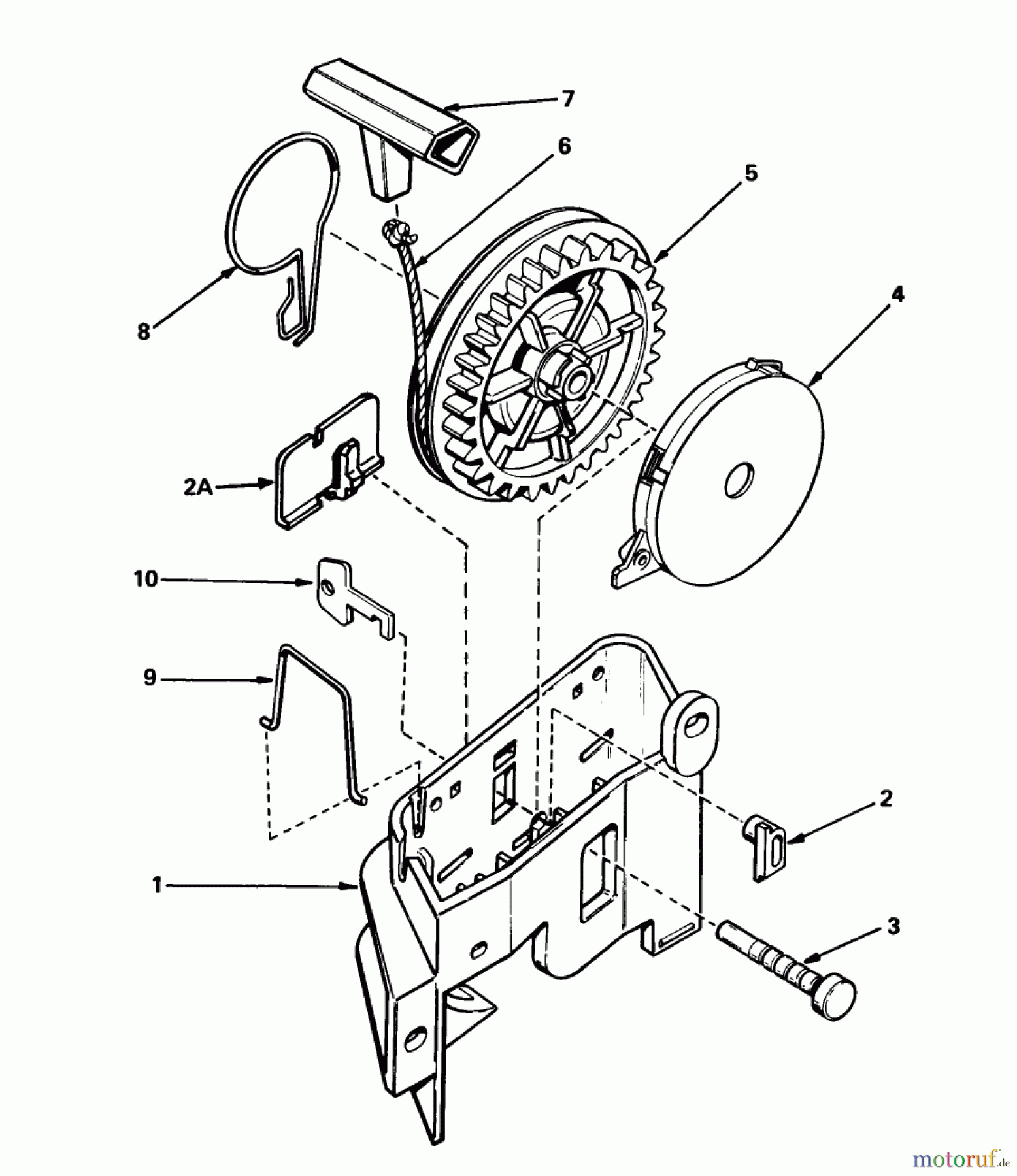 7
6
5
4
8
2A
10
9
2
1
3
motoruf.de