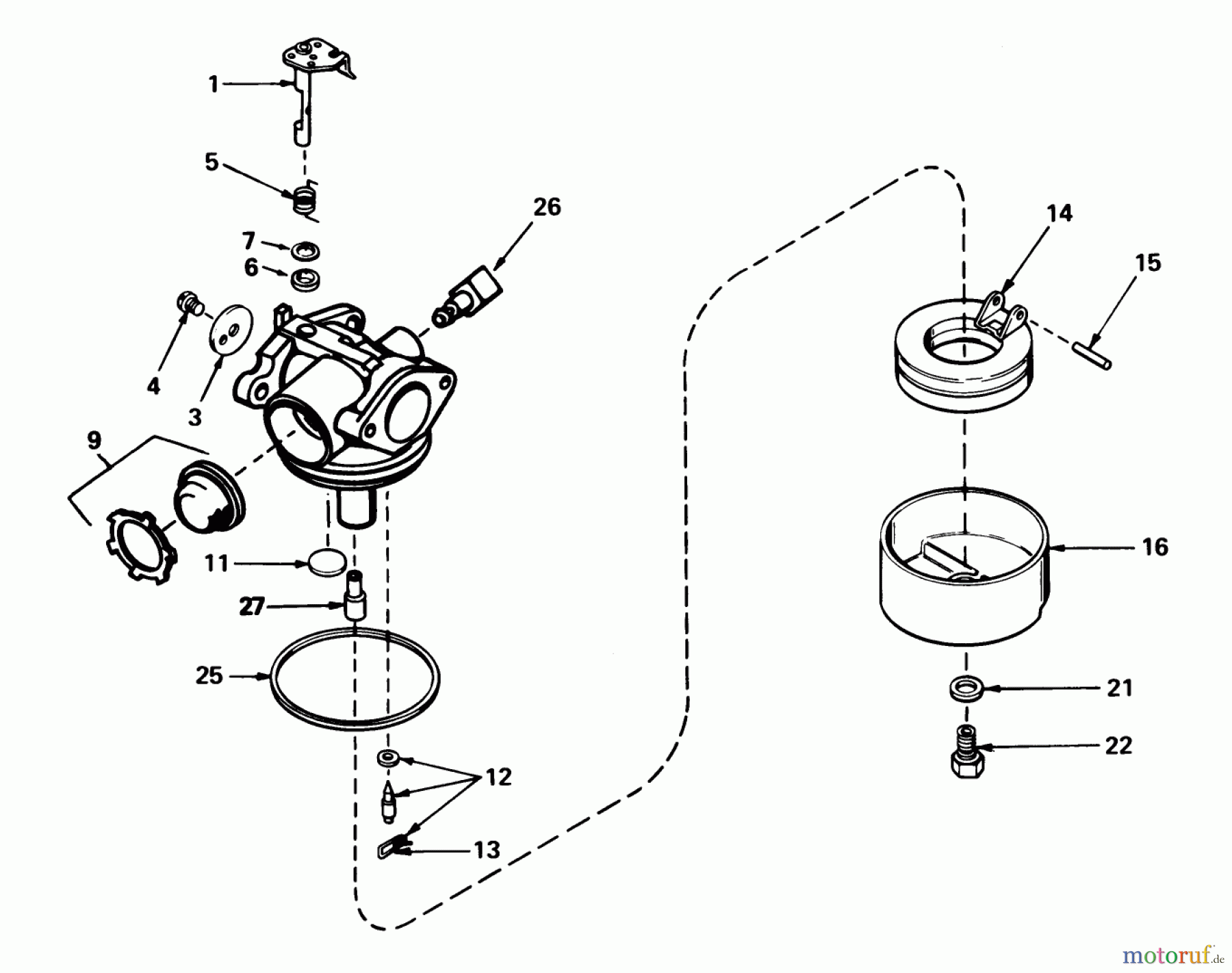 1
5
26
7
6
4
3
9
11
27
25
12
13
14
15
16
21
22
motoruf.de