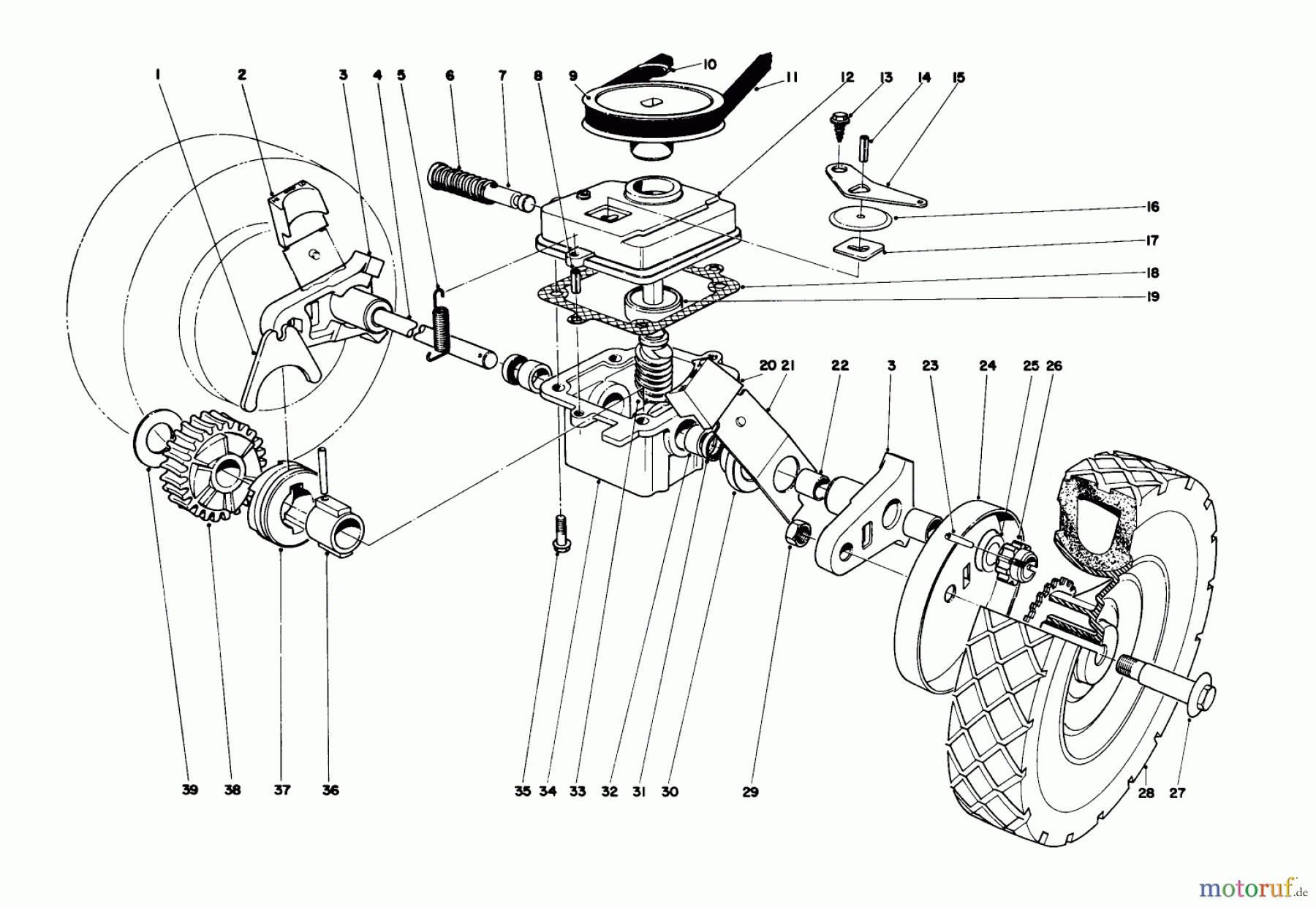 1 2 3 4 5 6 7 8 9 10 11 12 13 14 15

16

17

18

19

20 21 22 3 23 24 25 26

39 38 37 36

35 34 33 32 31 30 29

28 27

motoruf.de