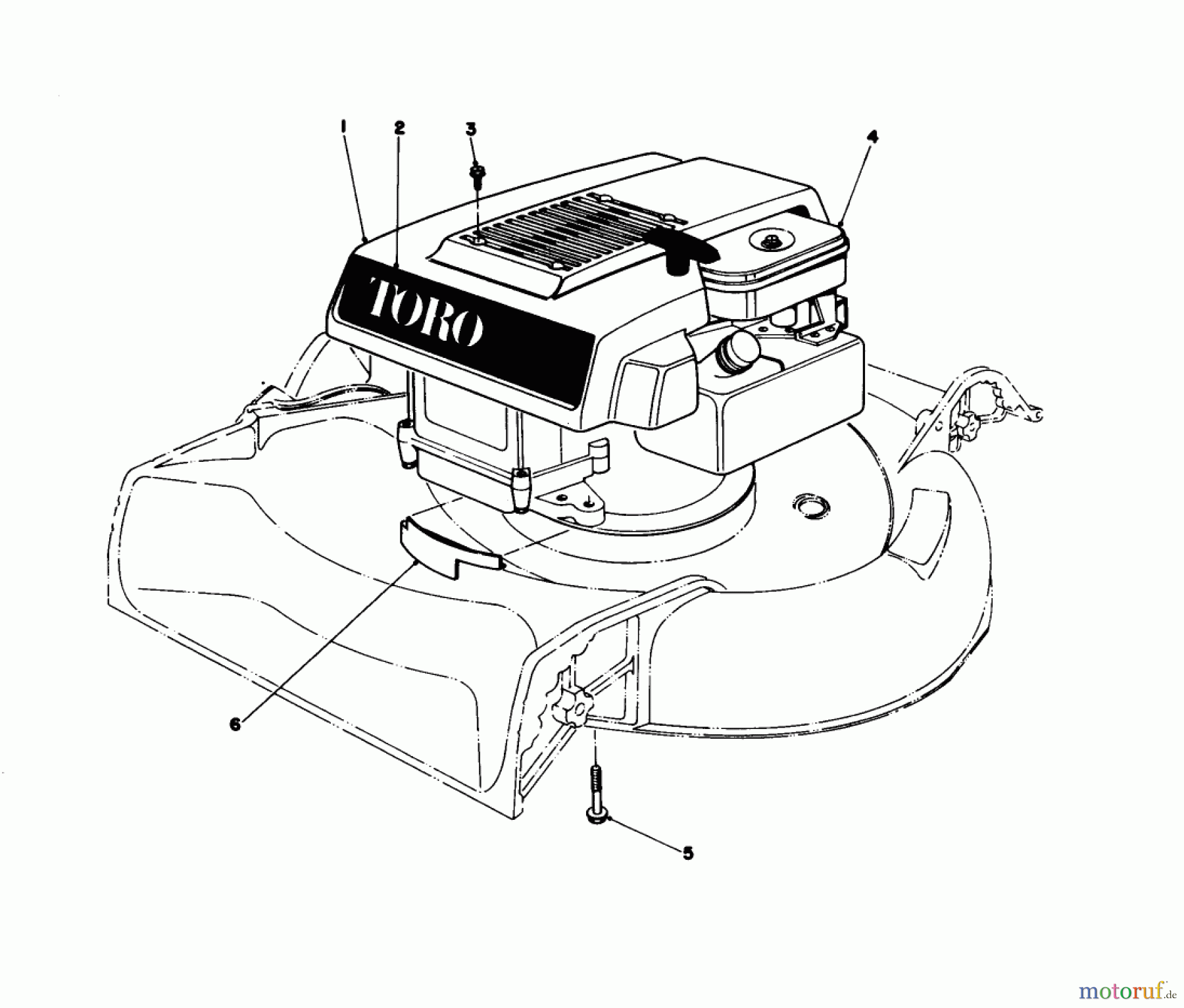 1
2
3
4
TORO
6
5
motoruf.de