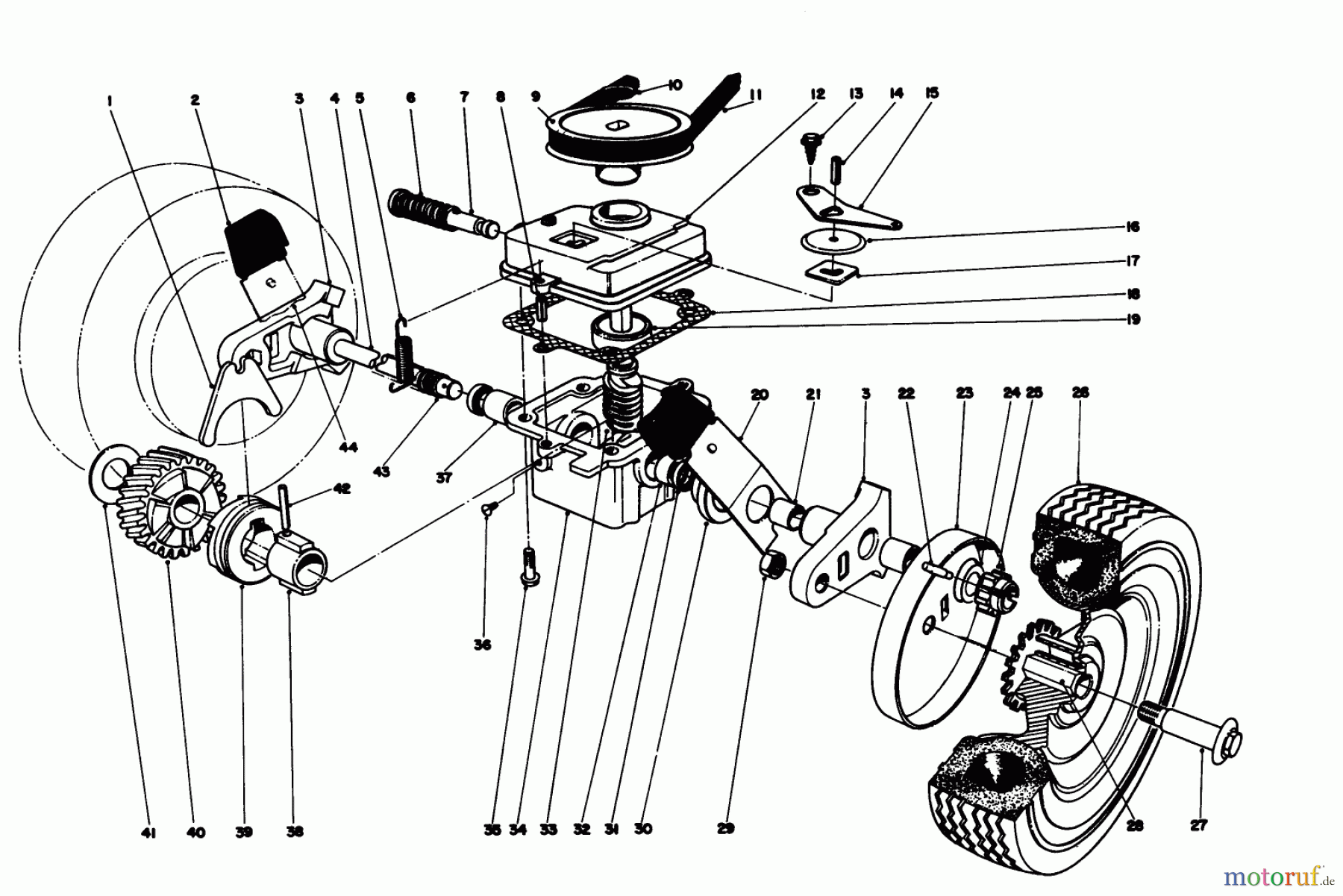 1 2 3 4 5 6 7 8 9 10 11 12 13 14 15

16

17

18

19

20 21 3 22 23 24 25 26

44 43 37

42

36

41 40 39 38 35 34 33 32 31 30 29 28 27

motoruf.de