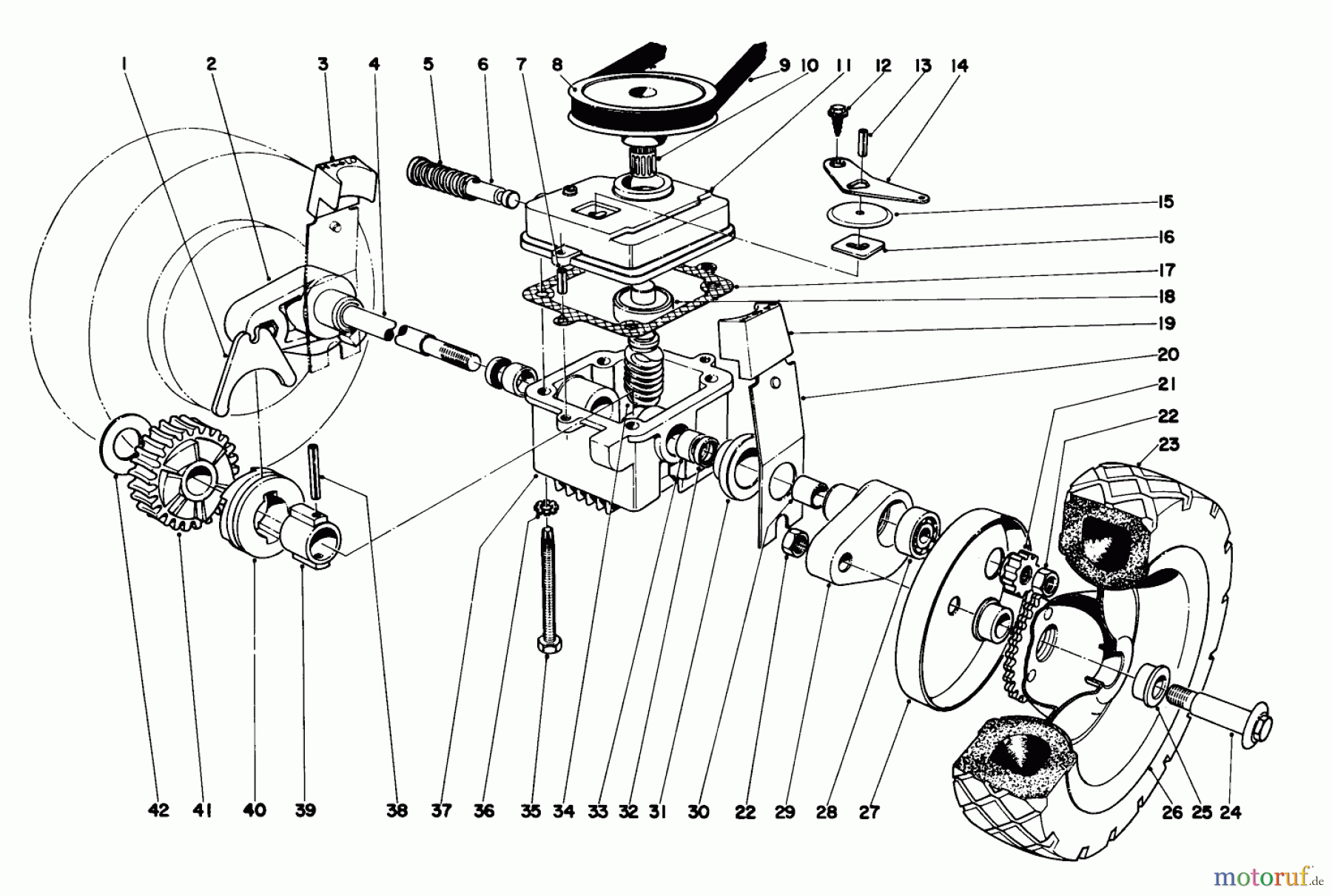 1 2 3 4 5 6 7 8 9 10 11 12 13 14

15

16

17

18

19

20

21

22

23

42 41 40 39 38 37 36 35 34 33 32 31 30 22 29 28 27 26 25 24

motoruf.de