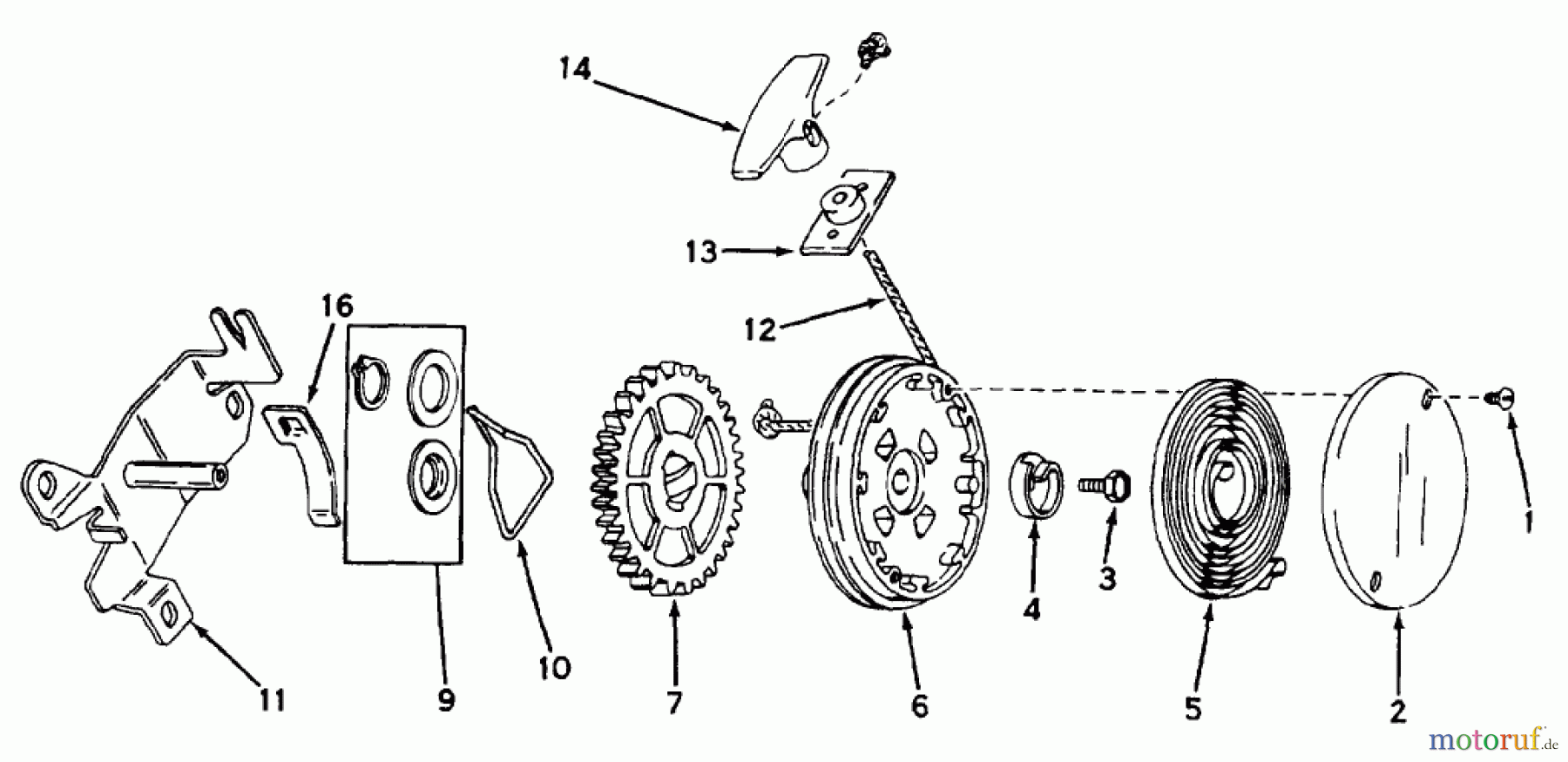 14
13
12
16
11
9
10
7
6
4
3
5
2
1
motoruf.de