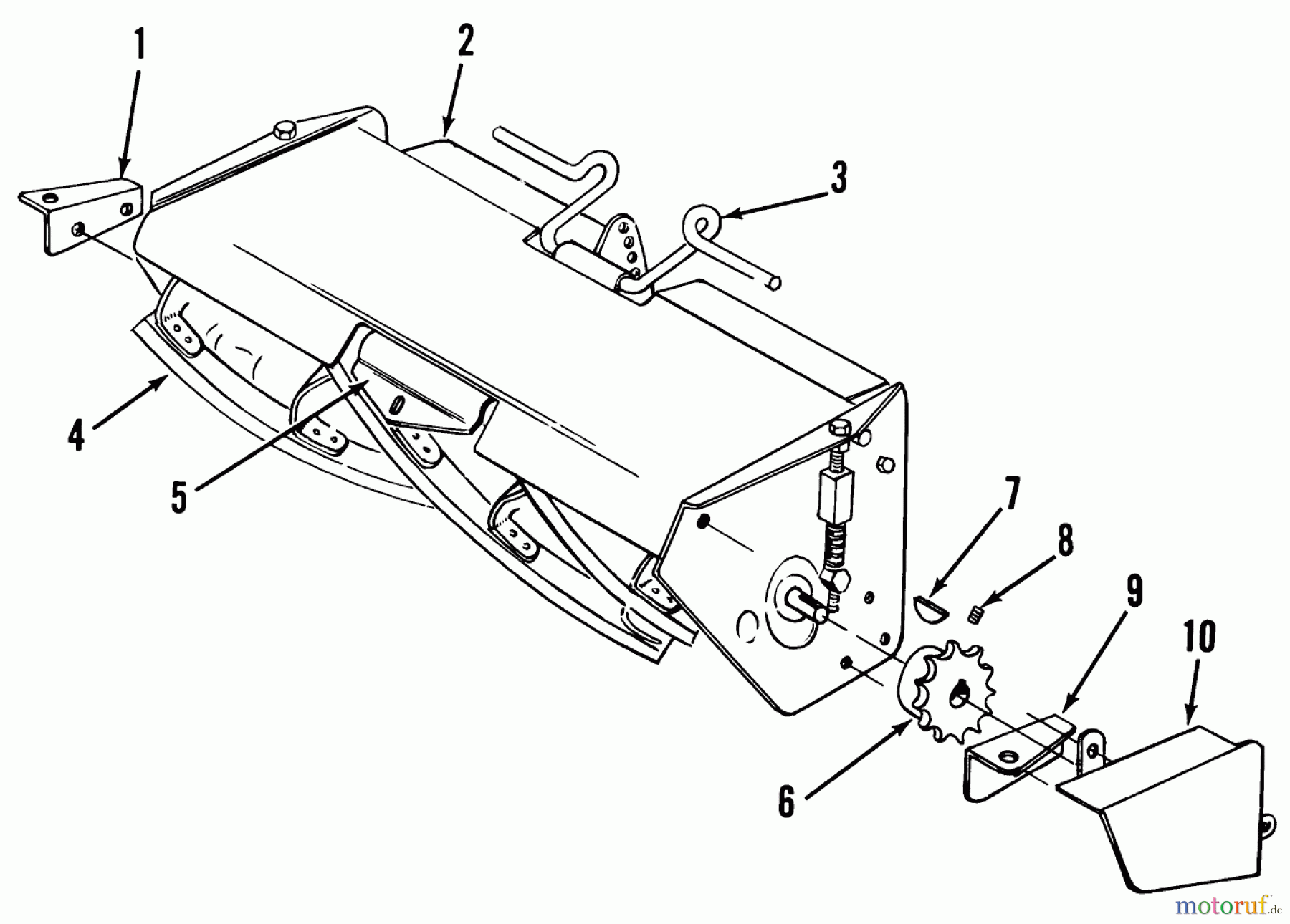 1
2
3
4
5
7
8
9
10
6
motoruf.de