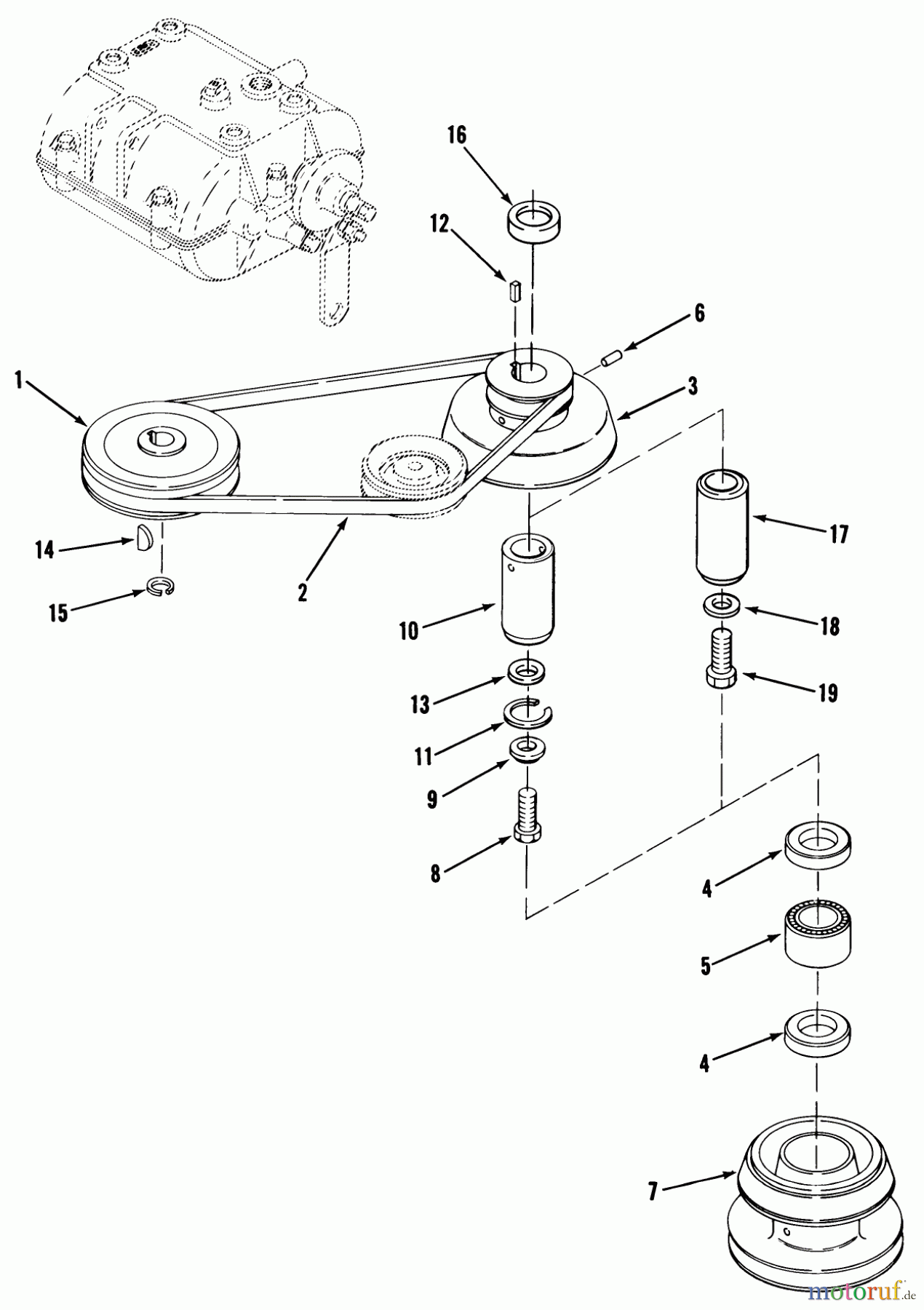 16
12
6
1
3
17
14
2
15
10
18
13
19
11
9
8
4
5
4
7
motoruf.de