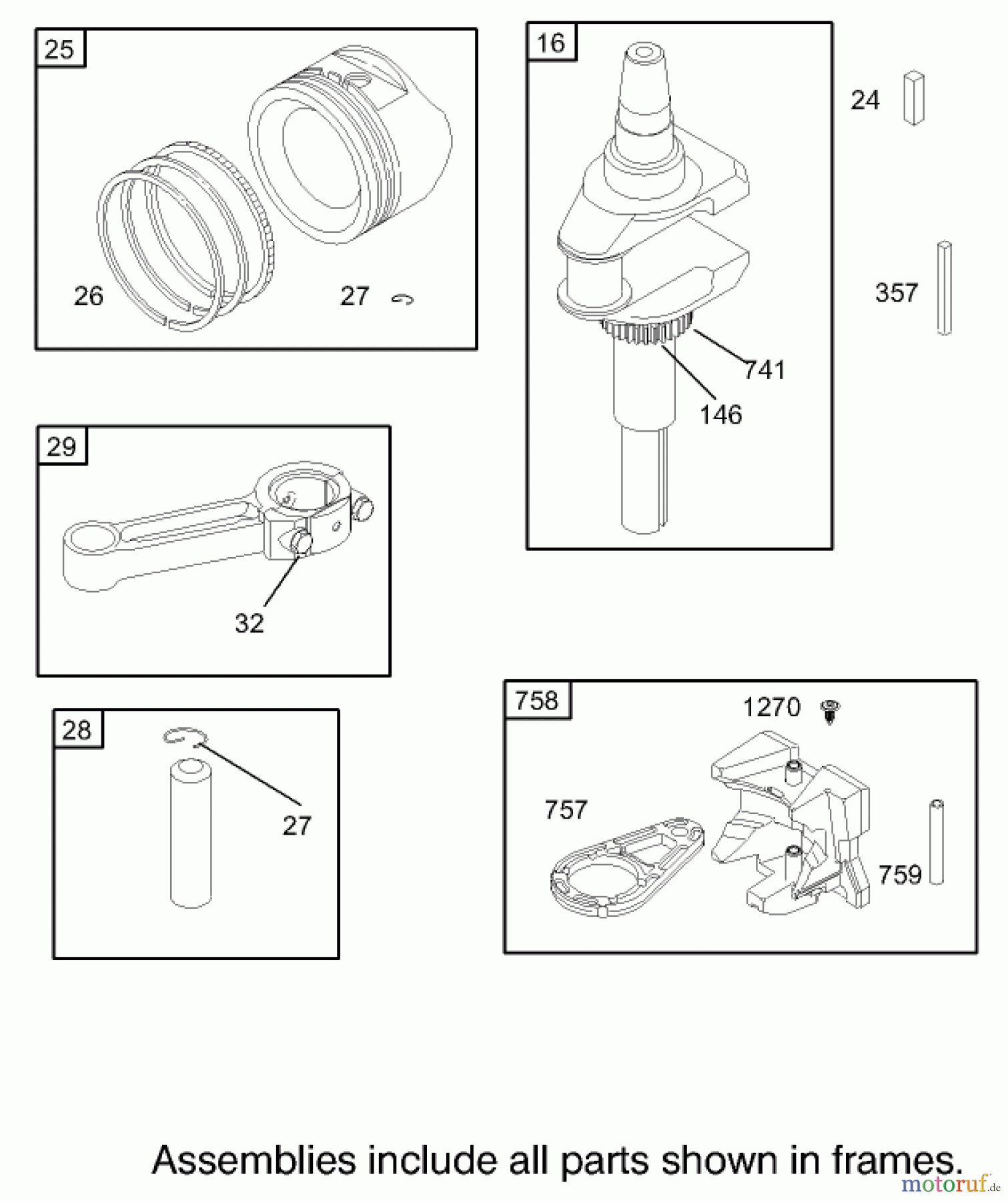 25

26

27

16

24

357

741

146

29

32

28

27

758

1270

757

759

Assemblies include all parts shown in frames.

motoruf.de