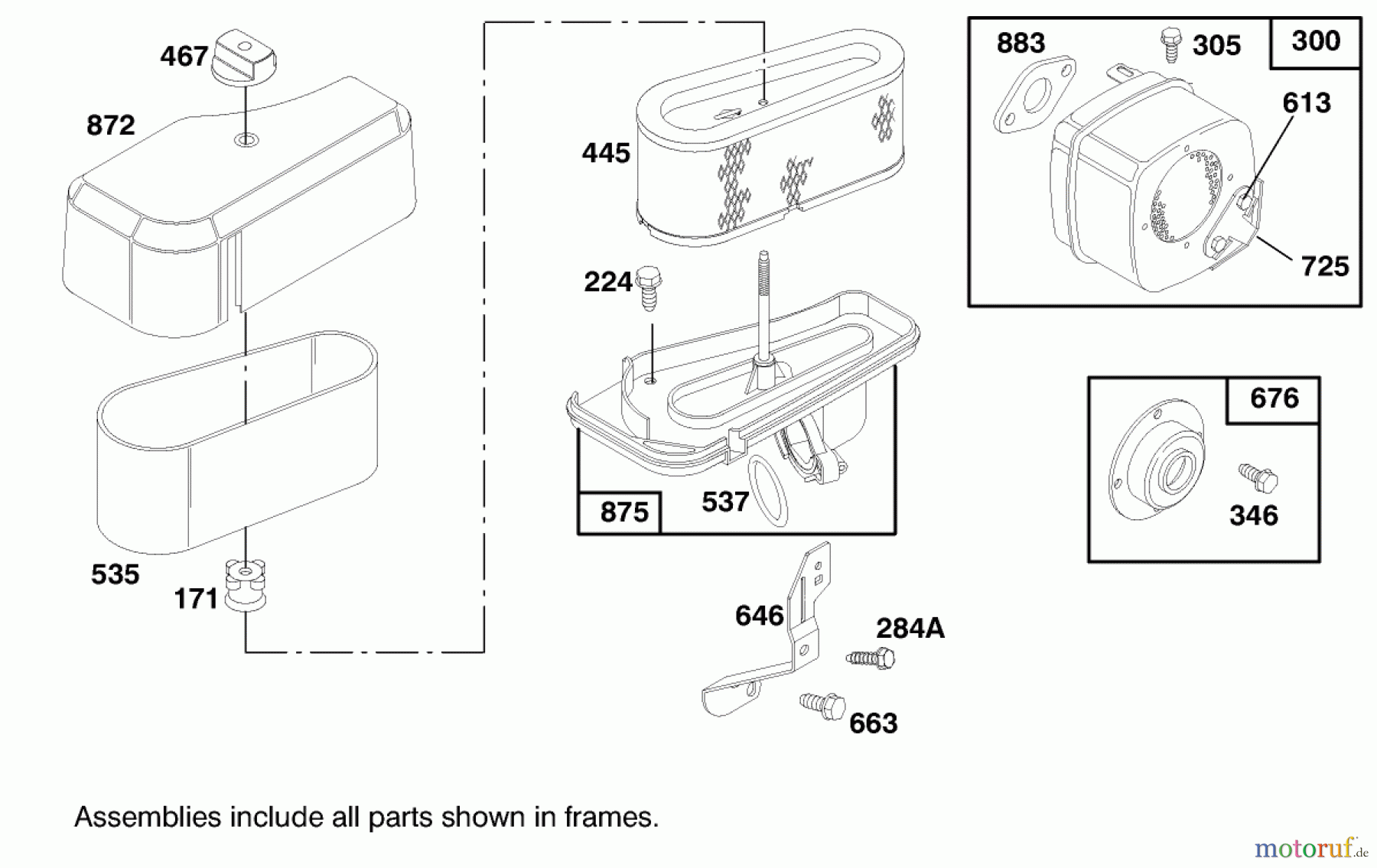 467
872
535
171
445
224
875
537
646
284A
663
883
305
300
613
725
676
346

Assemblies include all parts shown in frames.

motoruf.de