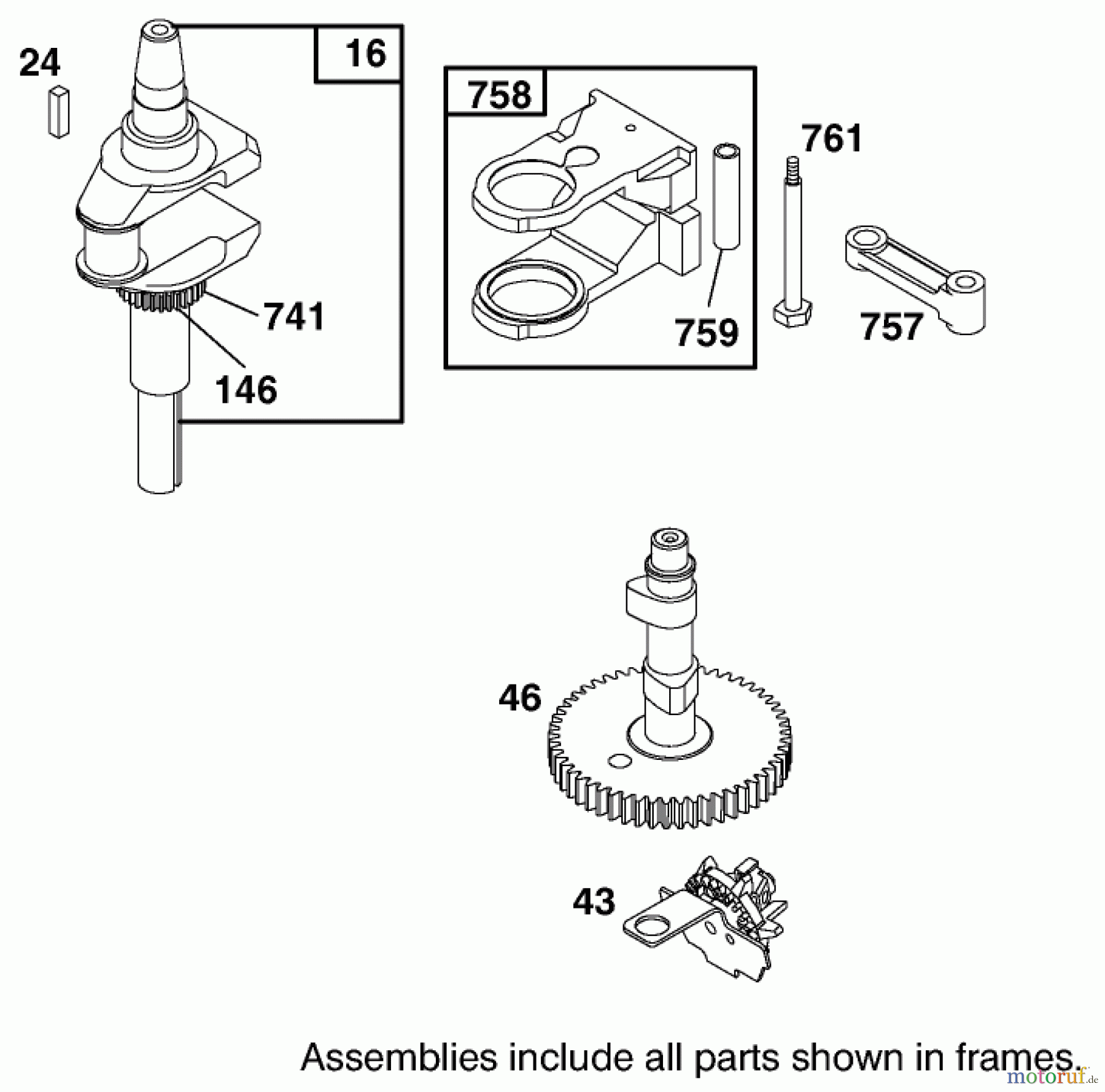 24

16

741

146

758

759

761

757

46

43

Assemblies include all parts shown in frames.

motoruf.de