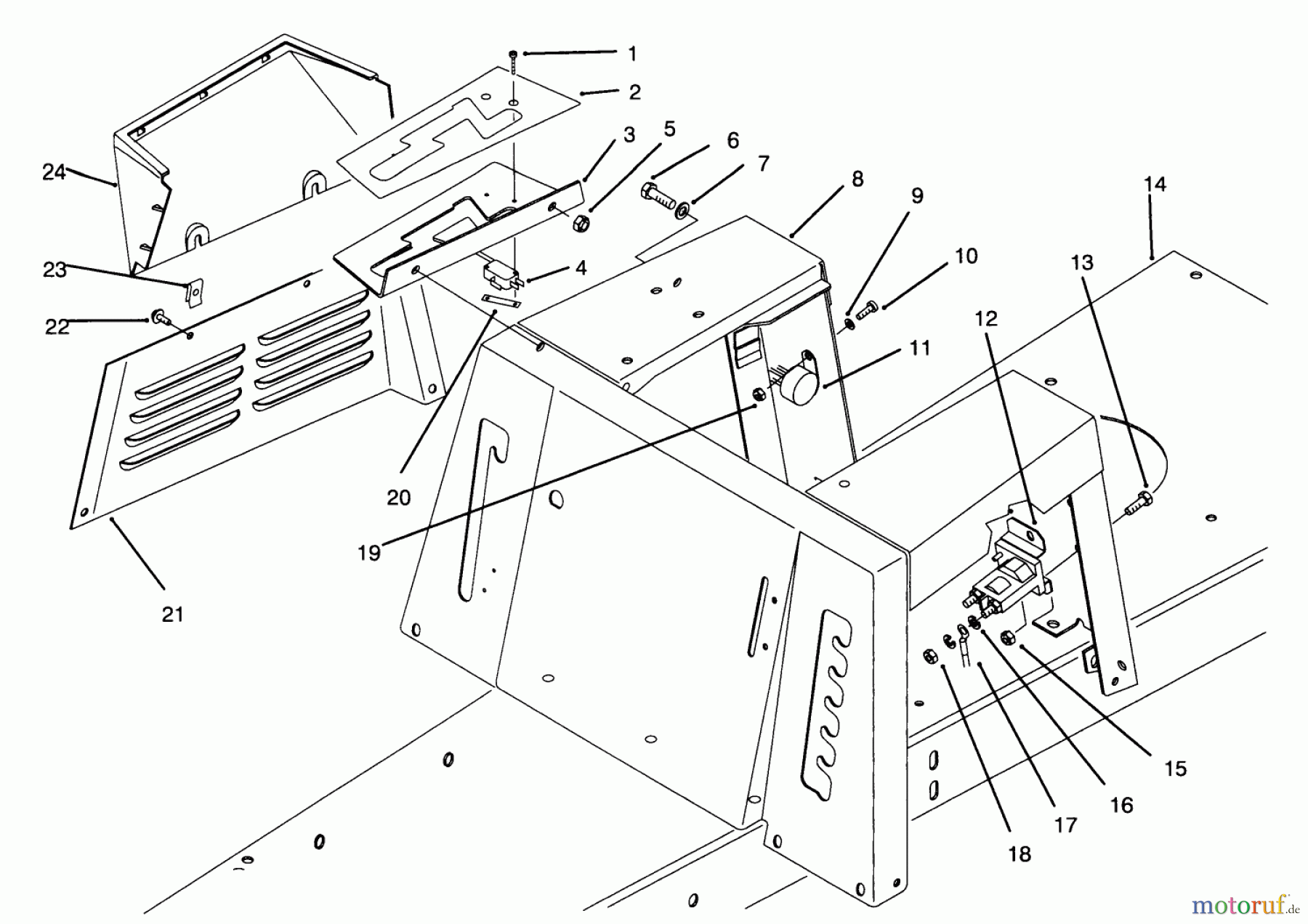 1
2
3
5
6
7
8
24
9
14
10
13
4
23
12
22
11
20
19
21
15
16
17
18
motoruf.de