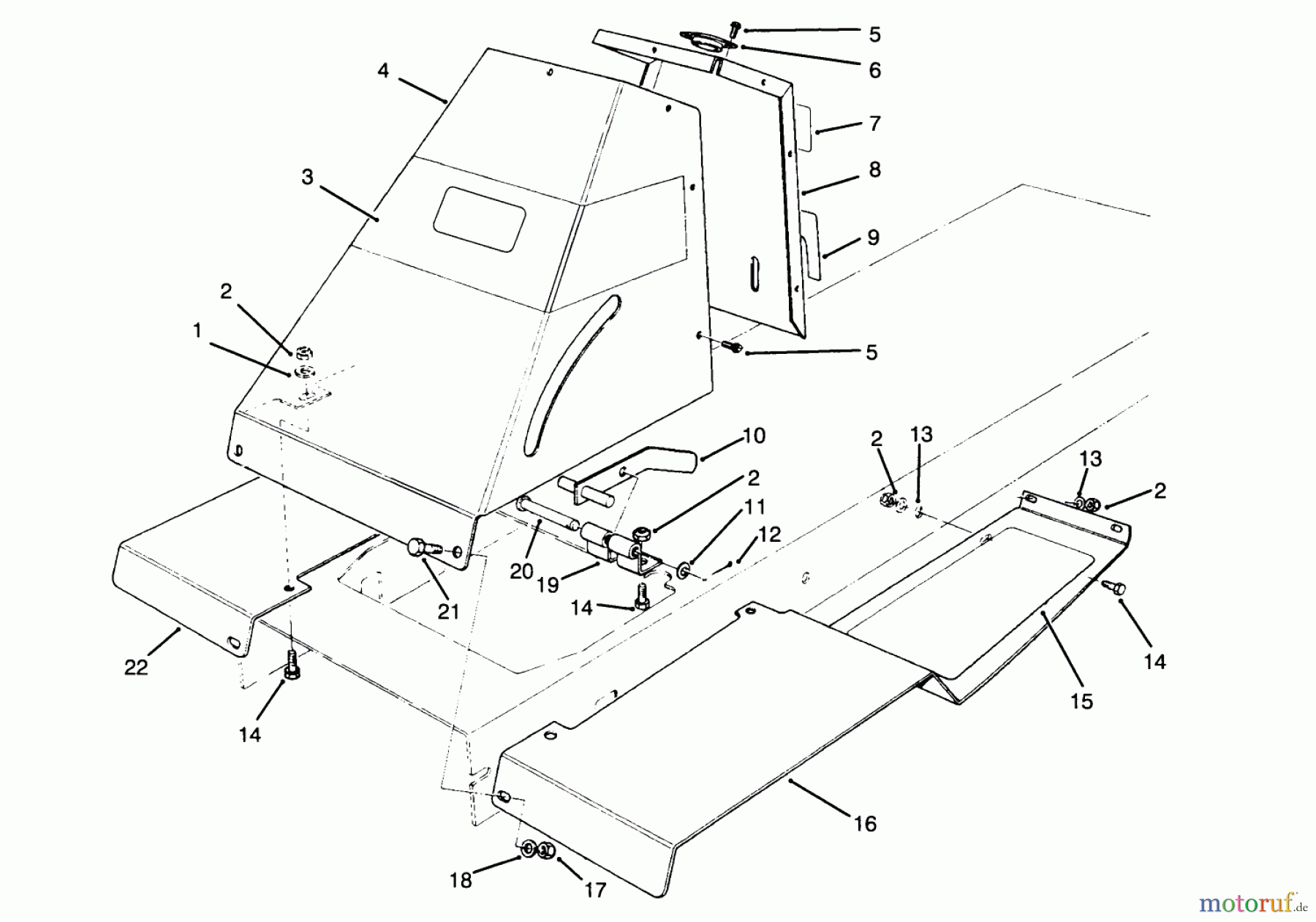 5
6
4
7
8
3
9
2
1
5
10
2
13
13
2
2
11
12
20
19
21
14
14
22
15
14
16
18
17
motoruf.de