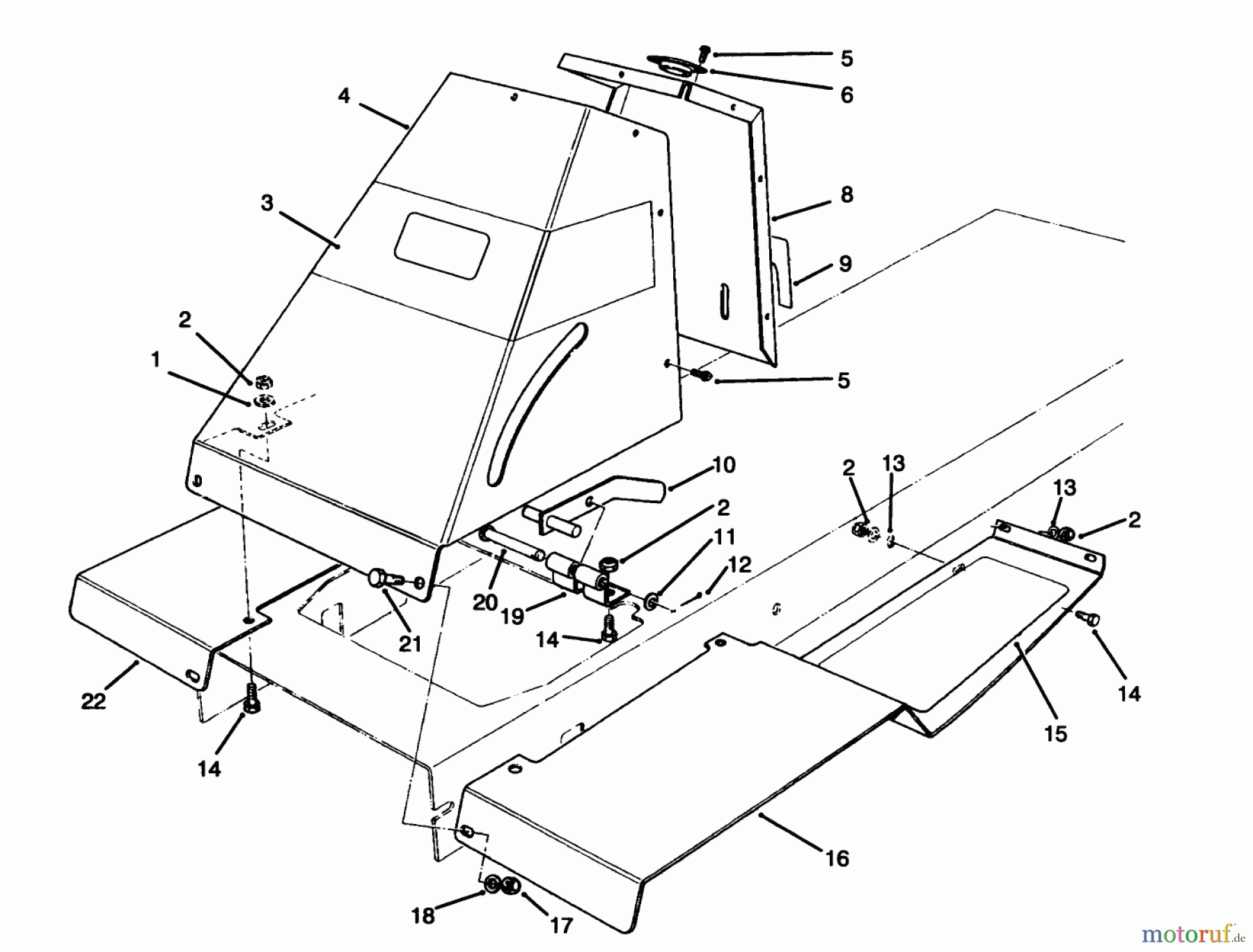 5
6
4
8
3
9
2
1
5
10
2
13
13
2
2
11
12
20
19
21
14
14
22
15
14
16
18
17
motoruf.de