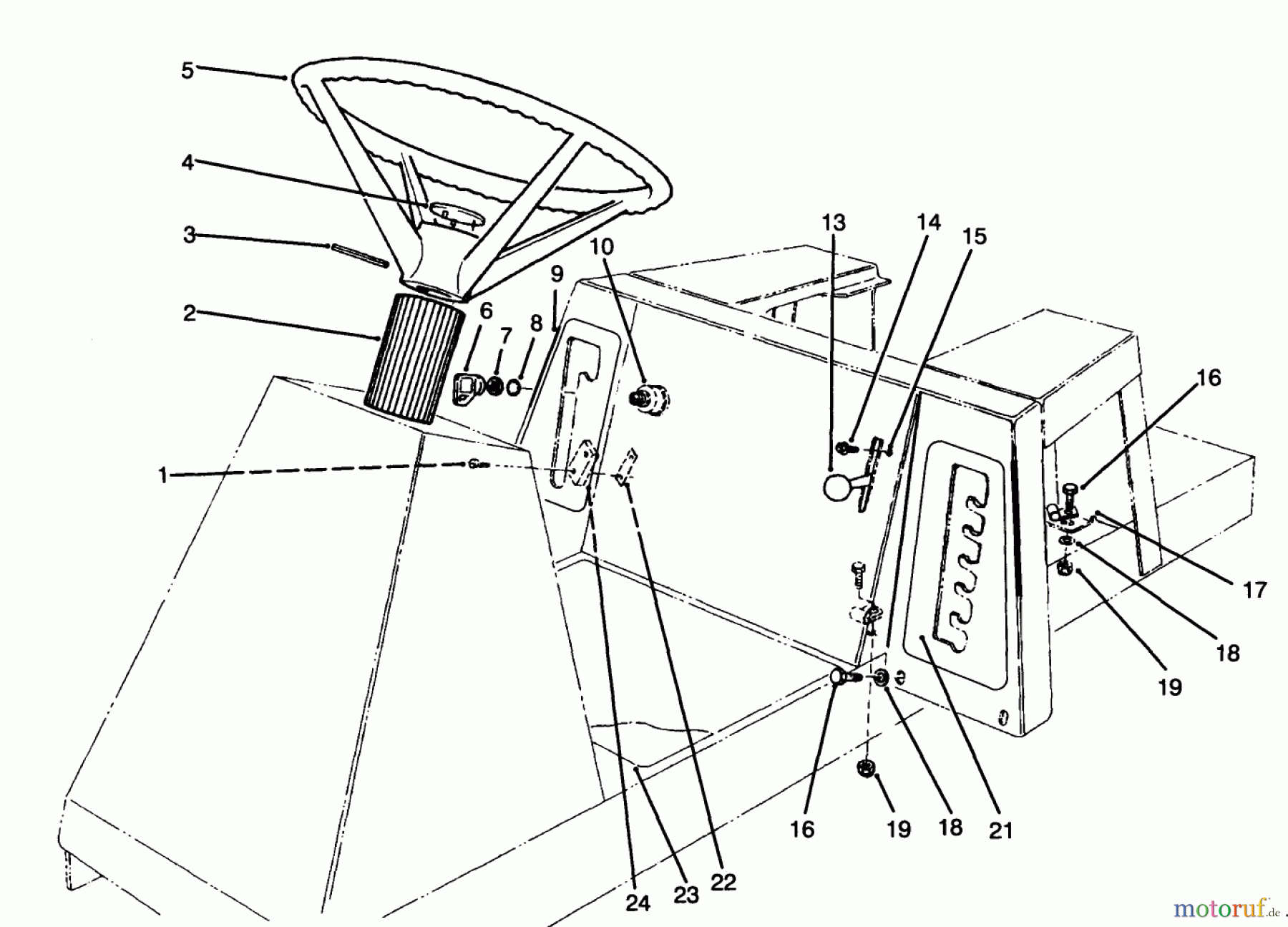 5
4
3
2
1
6
7
8
9
10
13
14
15
16
17
18
19
16
19
18
21
24
23
22
motoruf.de