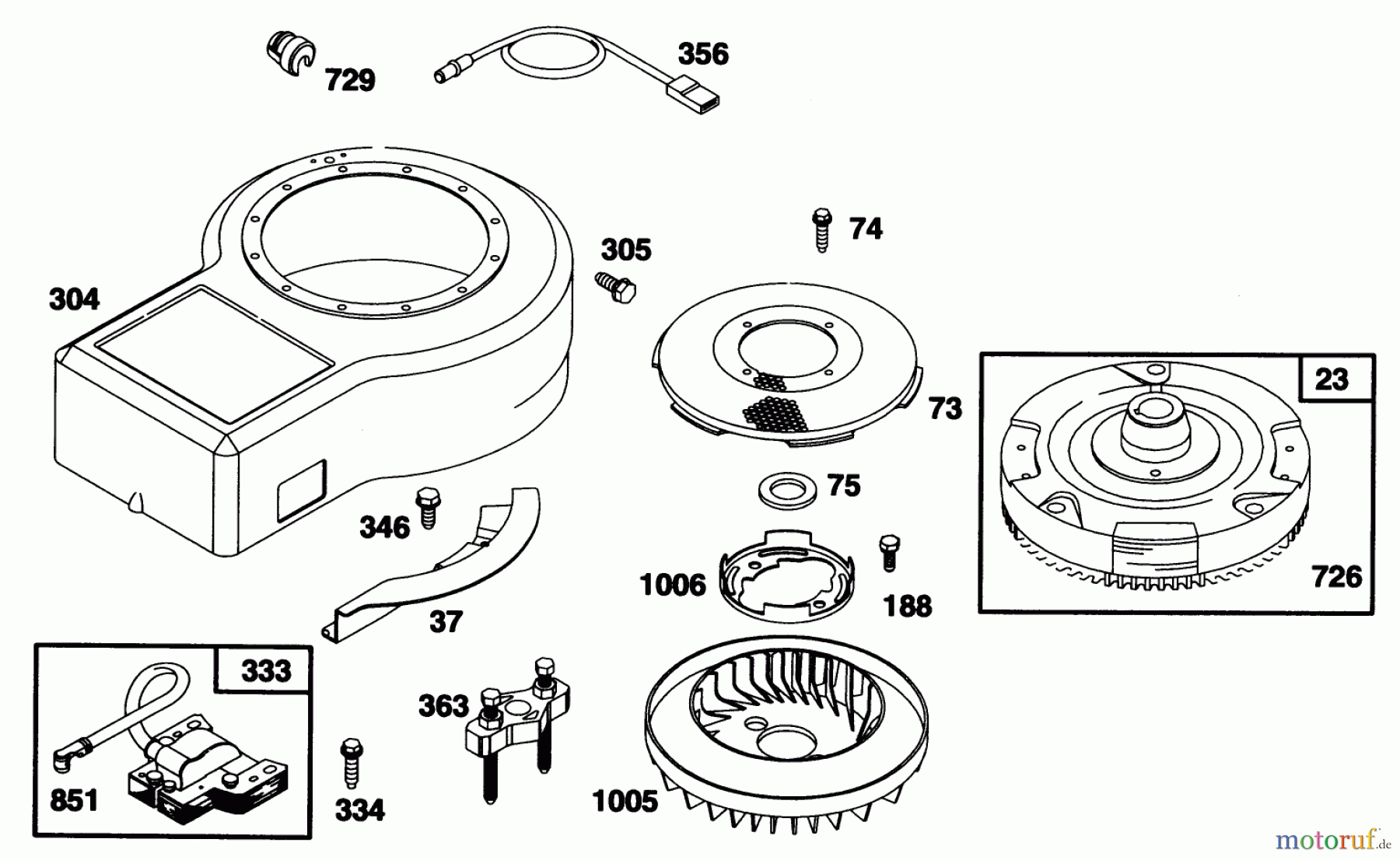 729
356
304
305
74
73
23
75
346
1006
188
726
37
333
363
851
334
1005
motoruf.de